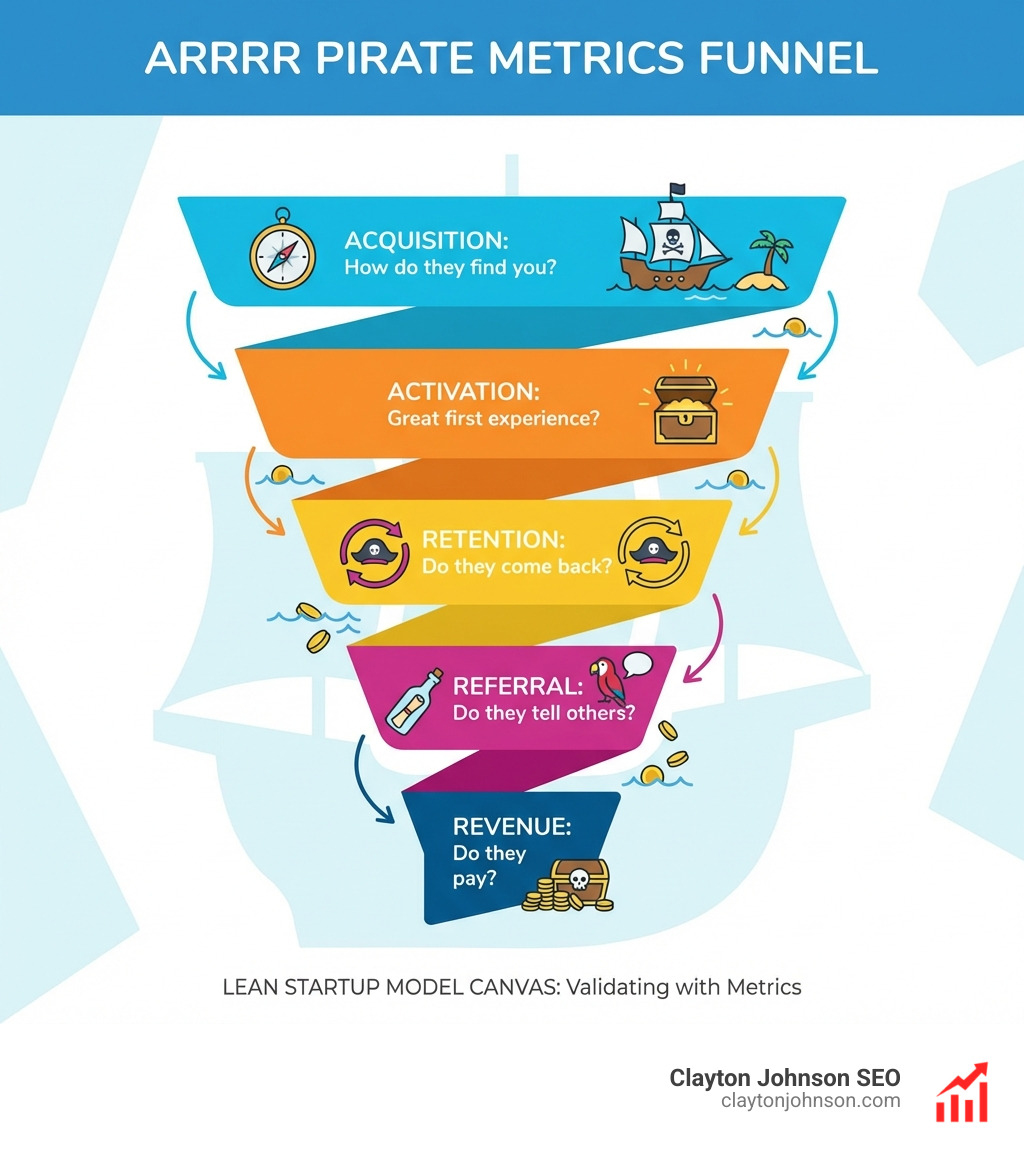 ARRRR PIRATE METRICS FUNNEL

ACQUISITION:
How do they find you?

ACTIVATION:
Great first experience?

RETENTION:
Do they come back?

REFERRAL:
Do they tell others?

REVENUE:
Do they pay?

LEAN STARTUP MODEL CANVAS: Validating with Metrics

Clayton Johnson SEO
claytonjohnson.com