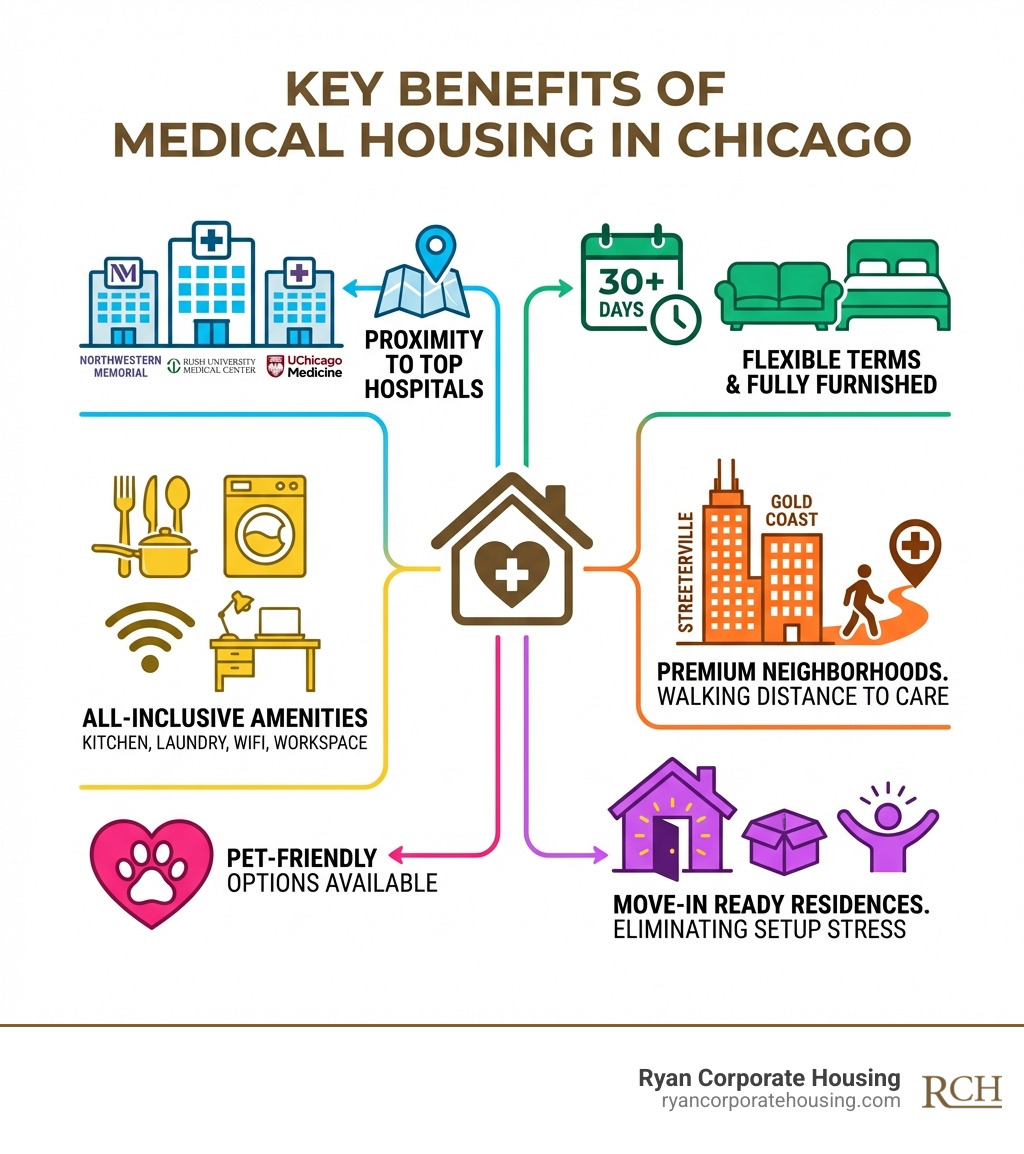 KEY BENEFITS OF MEDICAL HOUSING IN CHICAGO

NM
NORTHWESTERN MEMORIAL
RUSH UNIVERSITY MEDICAL CENTER
UChicago Medicine

PROXIMITY TO TOP HOSPITALS

30+ DAYS

FLEXIBLE TERMS & FULLY FURNISHED

ALL-INCLUSIVE AMENITIES
KITCHEN, LAUNDRY, WIFI, WORKSPACE

STREETERVILLE
GOLD COAST

PREMIUM NEIGHBORHOODS.
WALKING DISTANCE TO CARE

PET-FRIENDLY
OPTIONS AVAILABLE

MOVE-IN READY RESIDENCES.
ELIMINATING SETUP STRESS

Ryan Corporate Housing
ryancorporatehousing.com
RCH