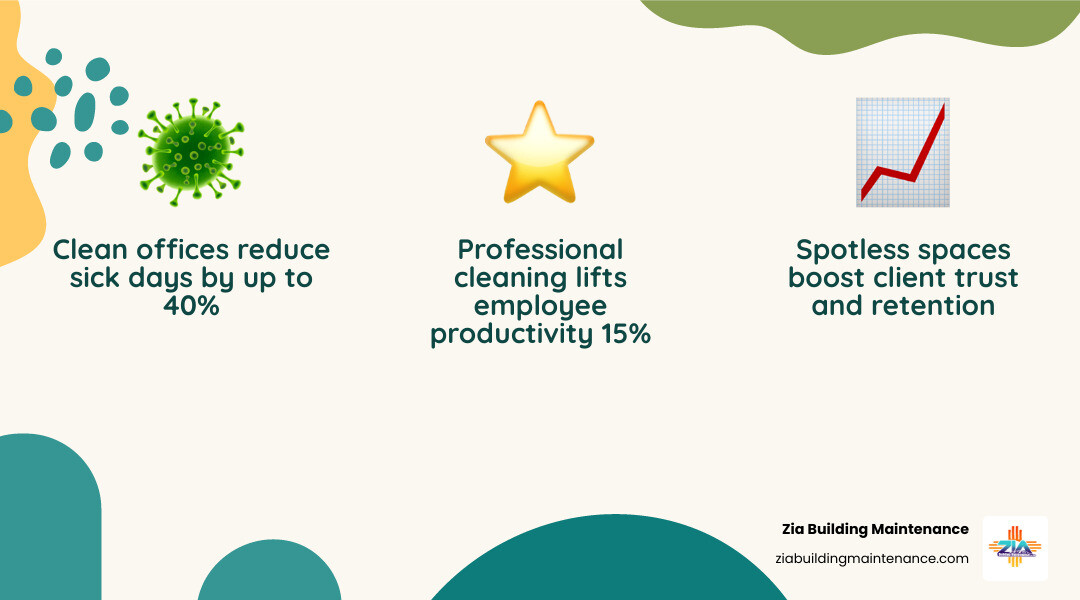 Clean offices reduce sick days by up to 40%

Professional cleaning lifts employee productivity 15%

Spotless spaces boost client trust and retention

Zia Building Maintenance
ziabuildingmaintenance.com

ZIA