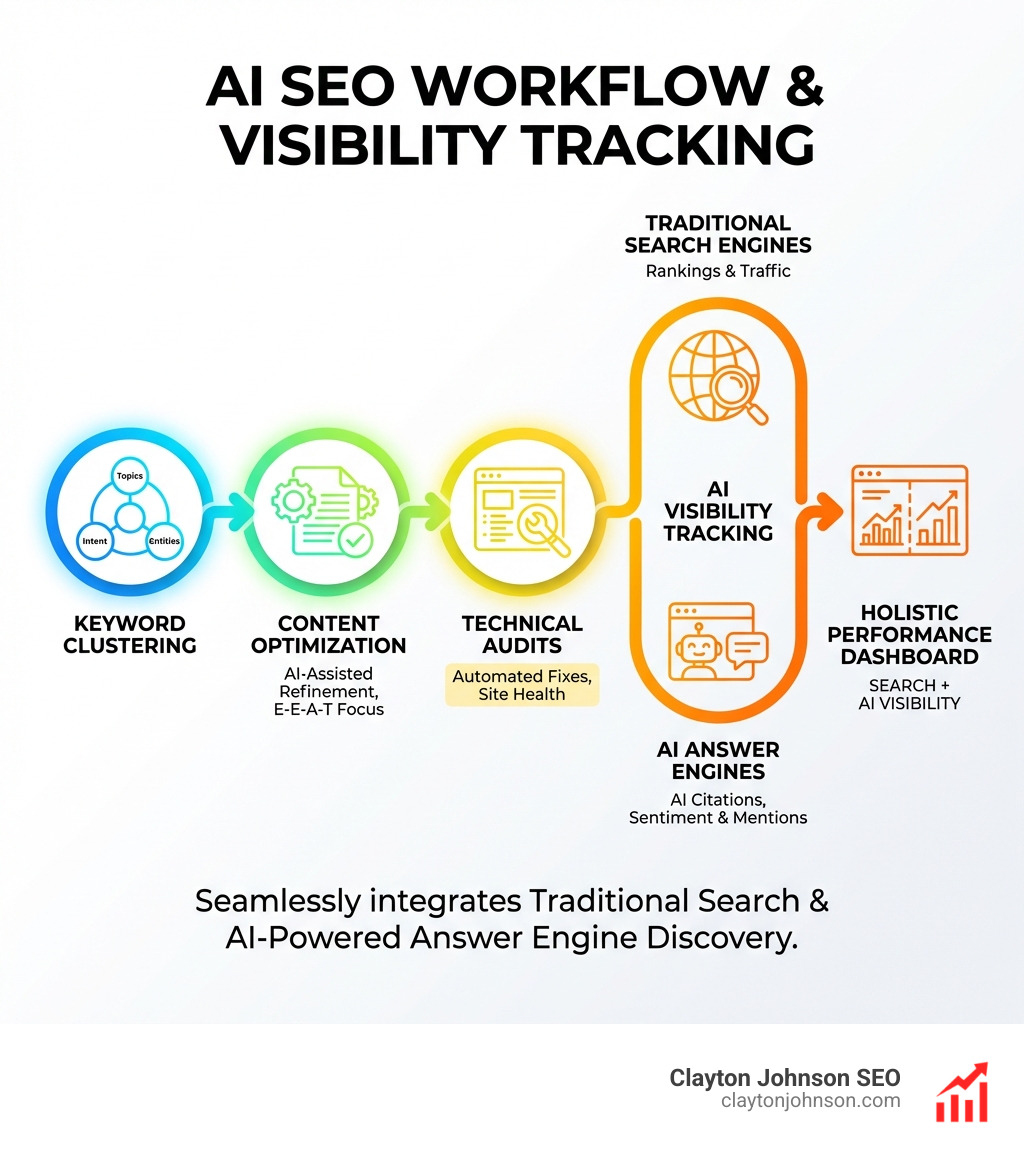 AI SEO WORKFLOW & VISIBILITY TRACKING

Topics
Intent
Entities

KEYWORD CLUSTERING

CONTENT OPTIMIZATION
AI-Assisted Refinement, E-E-A-T Focus

TECHNICAL AUDITS
Automated Fixes, Site Health

TRADITIONAL SEARCH ENGINES
Rankings & Traffic

AI VISIBILITY TRACKING

AI ANSWER ENGINES
AI Citations, Sentiment & Mentions

HOLISTIC PERFORMANCE DASHBOARD
SEARCH + AI VISIBILITY

Seamlessly integrates Traditional Search & AI-Powered Answer Engine Discovery.

Clayton Johnson SEO
claytonjohnson.com