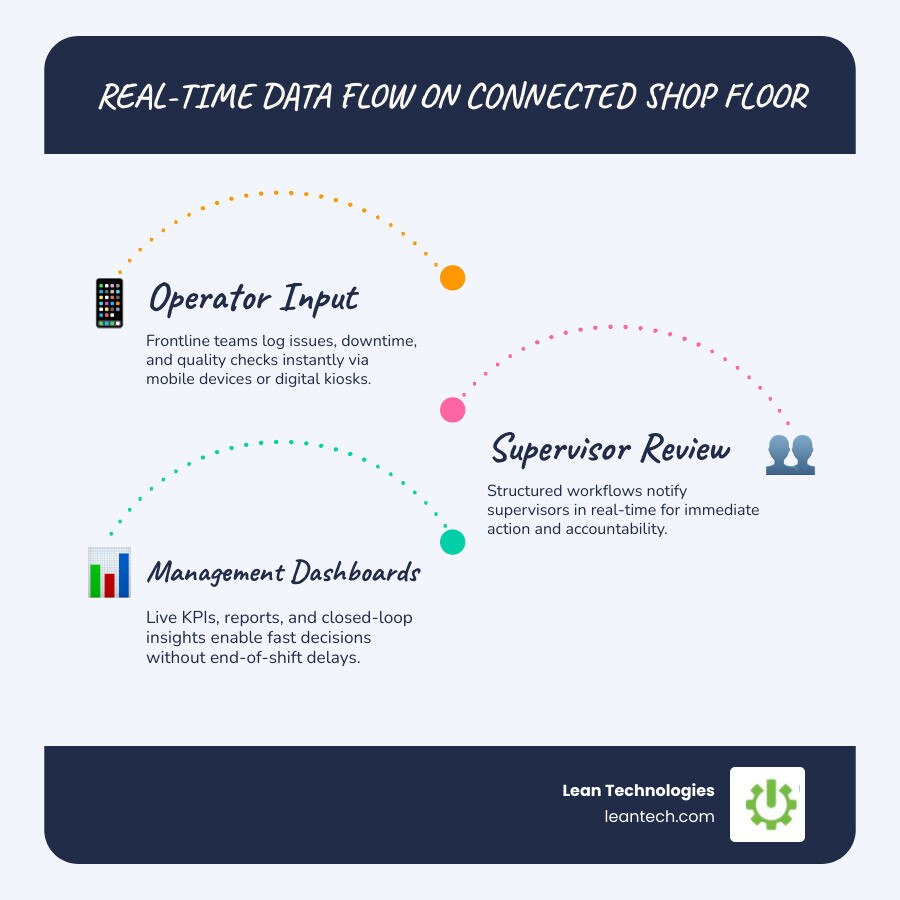 REAL-TIME DATA FLOW ON CONNECTED SHOP FLOOR

Operator Input

Frontline teams log issues, downtime, and quality checks instantly via mobile devices or digital kiosks.

Supervisor Review

Structured workflows notify supervisors in real-time for immediate action and accountability.

Management Dashboards

Live KPIs, reports, and closed-loop insights enable fast decisions without end-of-shift delays.

Lean Technologies
leantech.com