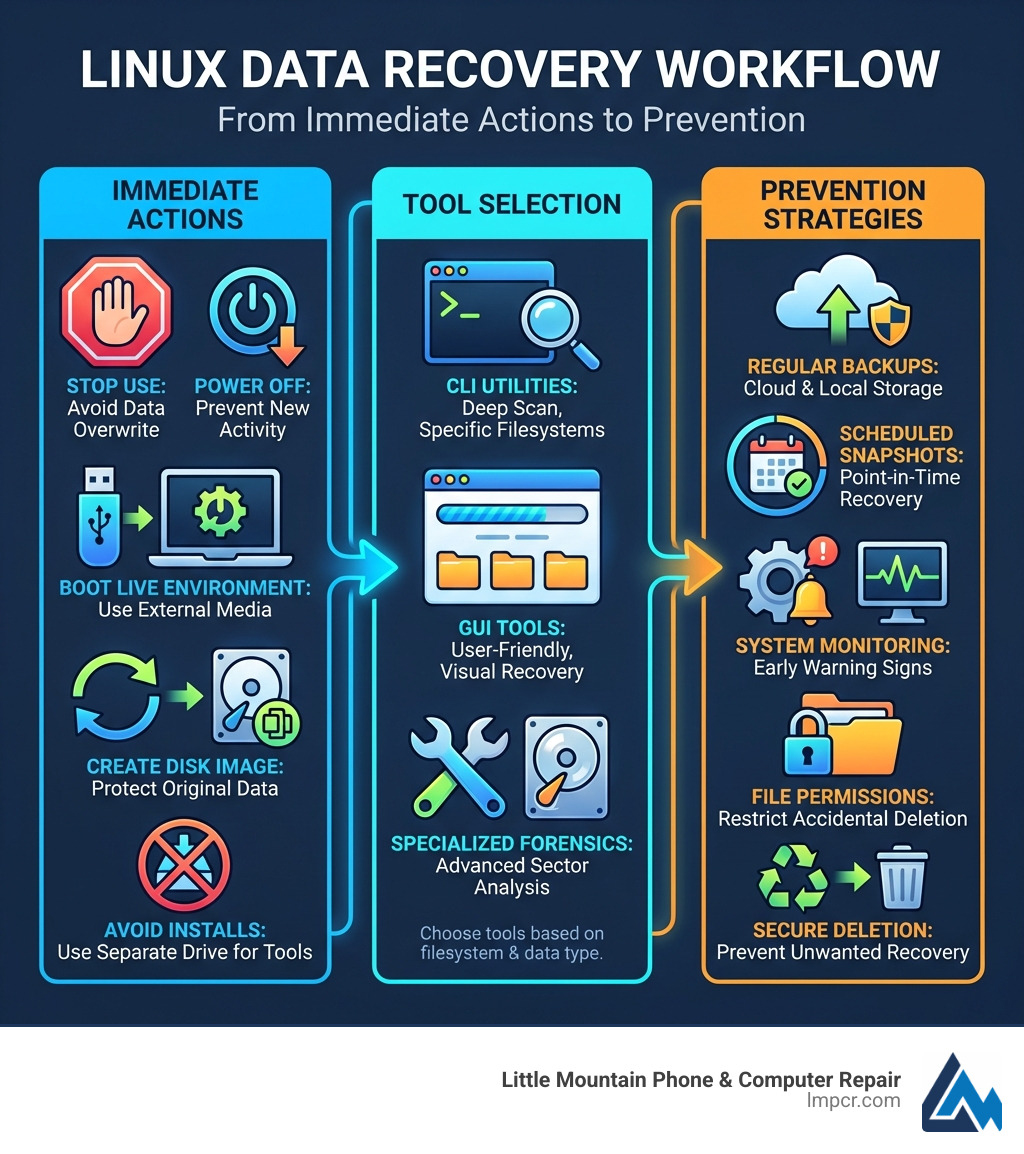 LINUX DATA RECOVERY WORKFLOW
From Immediate Actions to Prevention

IMMEDIATE ACTIONS

STOP USE: Avoid Data Overwrite

POWER OFF: Prevent New Activity

BOOT LIVE ENVIRONMENT: Use External Media

CREATE DISK IMAGE: Protect Original Data

AVOID INSTALLS: Use Separate Drive for Tools

TOOL SELECTION

>_

CLI UTILITIES: Deep Scan, Specific Filesystems

GUI TOOLS: User-Friendly, Visual Recovery

SPECIALIZED FORENSICS: Advanced Sector Analysis

Choose tools based on filesystem & data type.

PREVENTION STRATEGIES

REGULAR BACKUPS: Cloud & Local Storage

SCHEDULED SNAPSHOTS: Point-in-Time Recovery

SYSTEM MONITORING: Early Warning Signs

FILE PERMISSIONS: Restrict Accidental Deletion

SECURE DELETION: Prevent Unwanted Recovery

Little Mountain Phone & Computer Repair
lmpcr.com