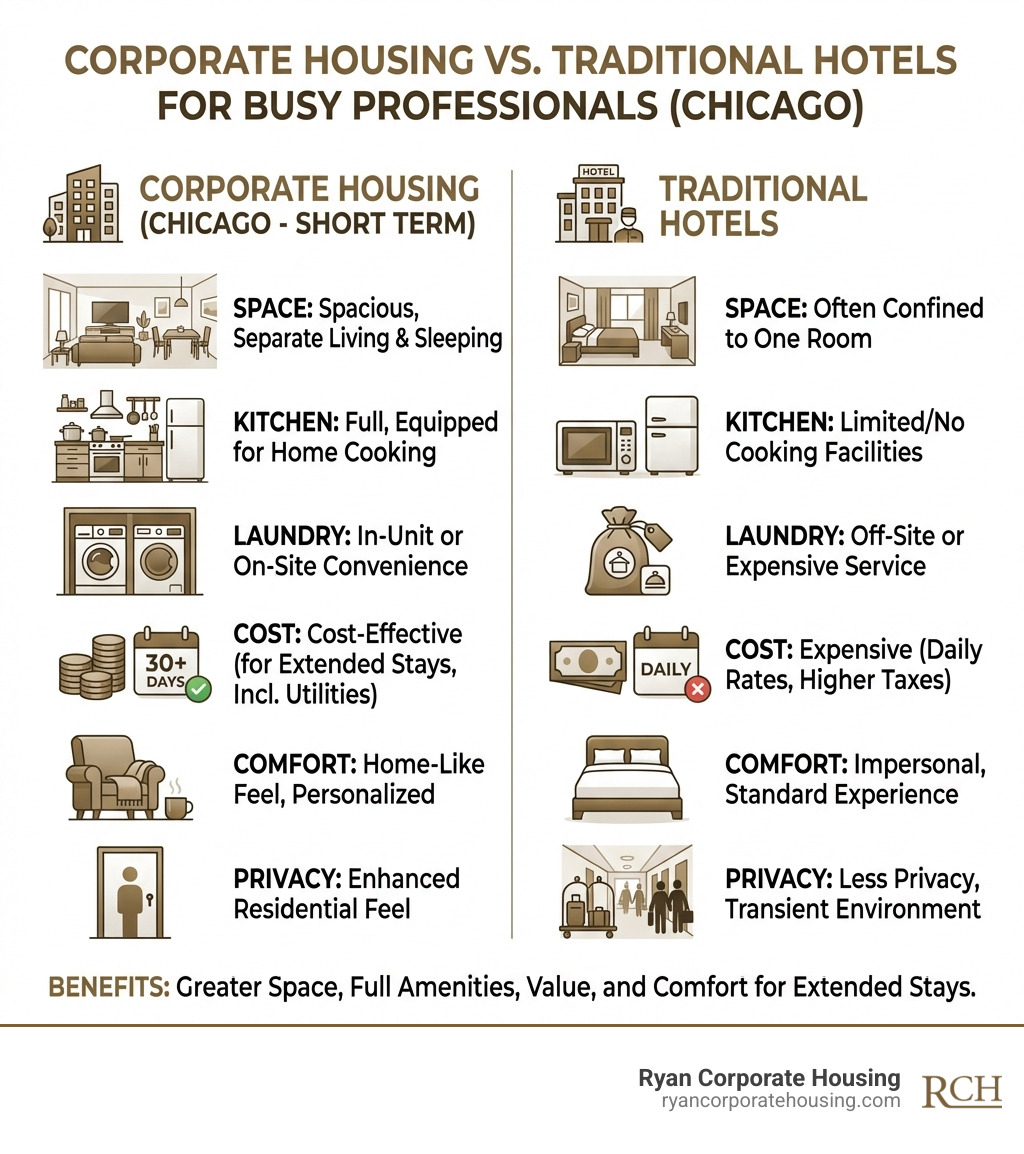 CORPORATE HOUSING VS. TRADITIONAL HOTELS FOR BUSY PROFESSIONALS (CHICAGO)

CORPORATE HOUSING (CHICAGO - SHORT TERM)

SPACE: Spacious, Separate Living & Sleeping

KITCHEN: Full, Equipped for Home Cooking

LAUNDRY: In-Unit or On-Site Convenience

30+ DAYS

COST: Cost-Effective (for Extended Stays, Incl. Utilities)

COMFORT: Home-Like Feel, Personalized

PRIVACY: Enhanced Residential Feel

HOTEL

TRADITIONAL HOTELS

SPACE: Often Confined to One Room

KITCHEN: Limited/No Cooking Facilities

LAUNDRY: Off-Site or Expensive Service

DAILY

COST: Expensive (Daily Rates, Higher Taxes)

COMFORT: Impersonal, Standard Experience

PRIVACY: Less Privacy, Transient Environment

BENEFITS: Greater Space, Full Amenities, Value, and Comfort for Extended Stays.

Ryan Corporate Housing
ryancorporatehousing.com
RCH