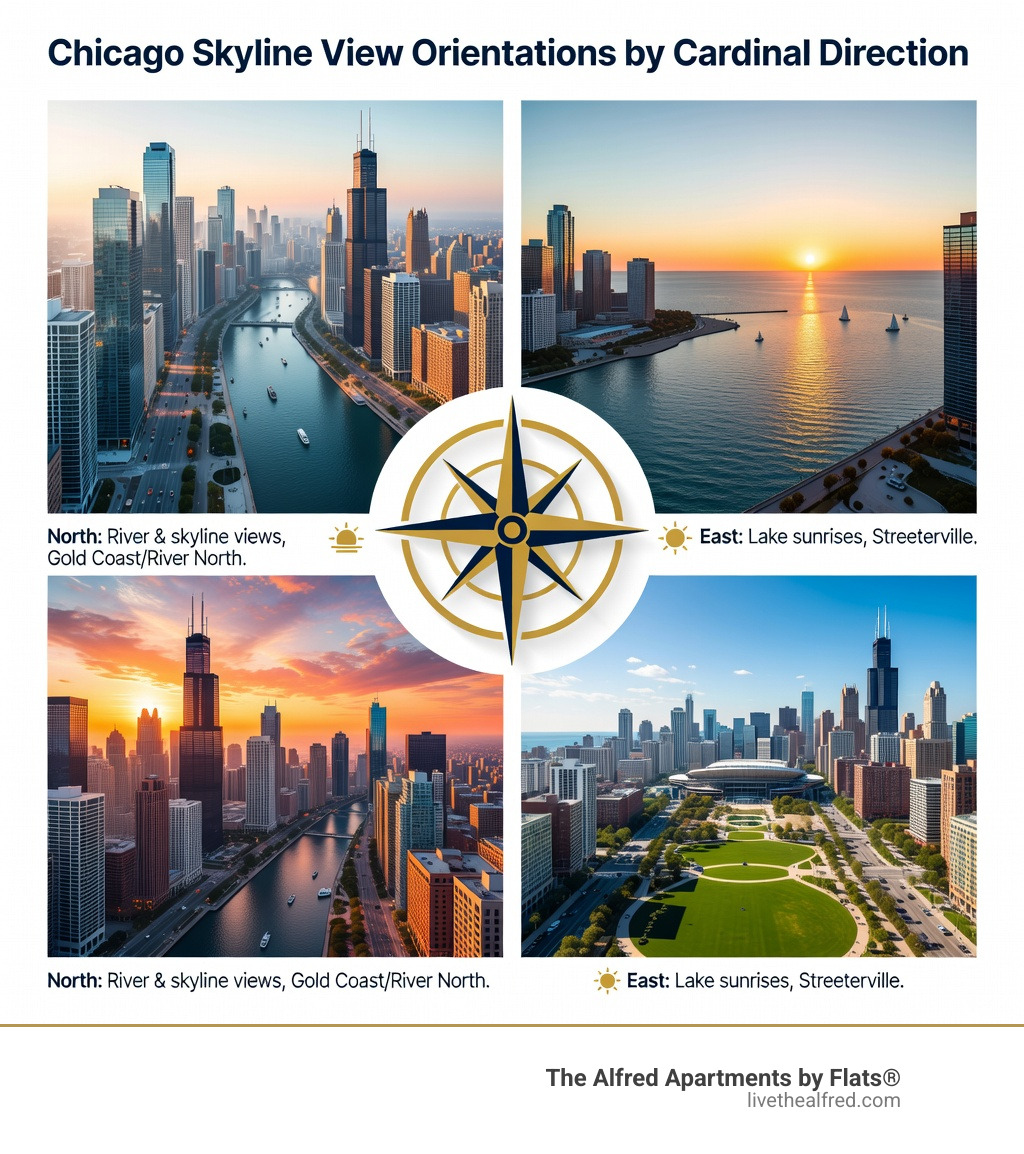 Chicago Skyline View Orientations by Cardinal Direction

North: River & skyline views, Gold Coast/River North.

East: Lake sunrises, Streeterville.

North: River & skyline views, Gold Coast/River North.

East: Lake sunrises, Streeterville.

The Alfred Apartments by Flats®
livethealfred.com