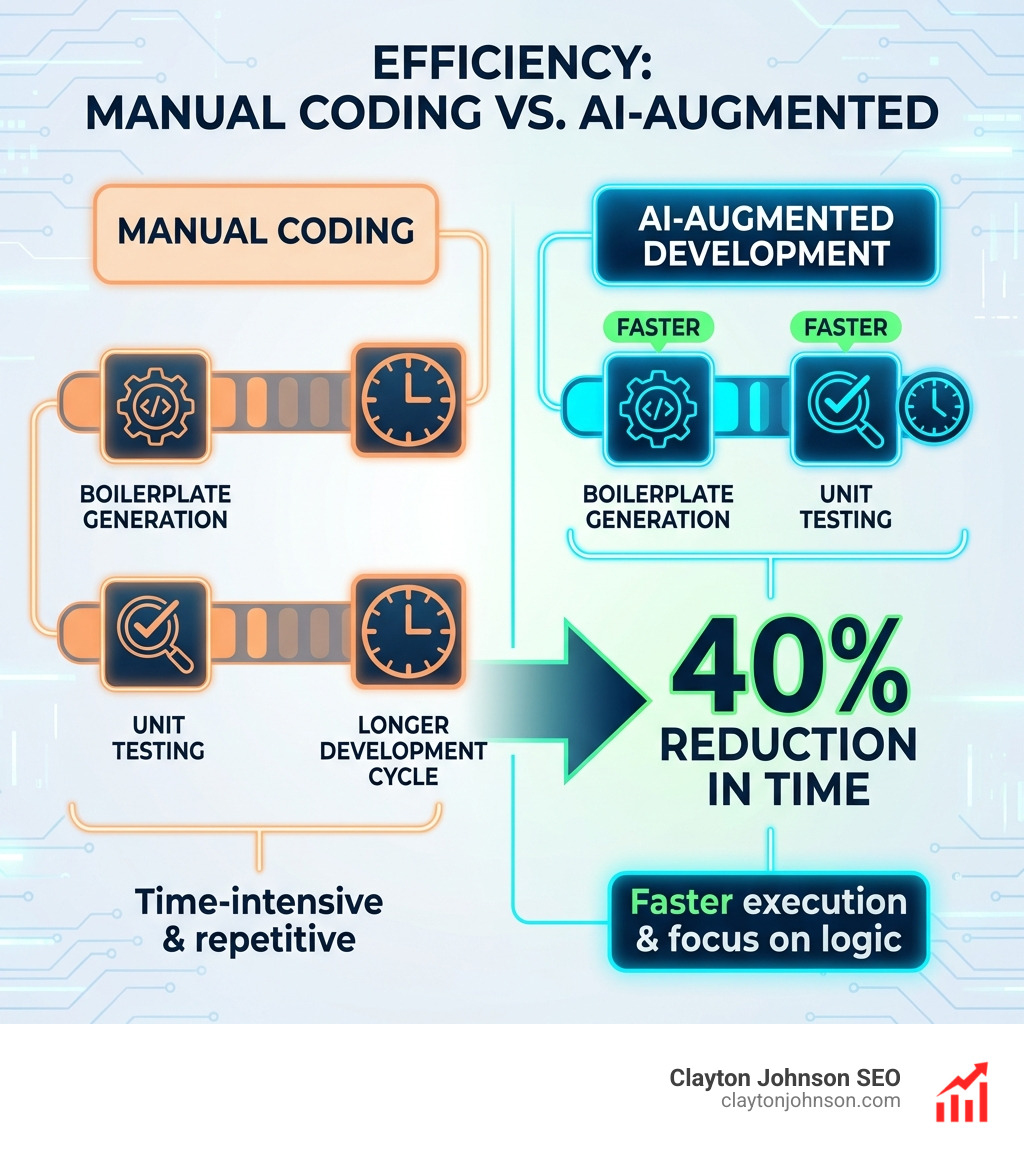 EFFICIENCY:
MANUAL CODING VS. AI-AUGMENTED

MANUAL CODING

BOILERPLATE GENERATION

UNIT TESTING

LONGER DEVELOPMENT CYCLE

Time-intensive & repetitive

AI-AUGMENTED DEVELOPMENT

FASTER

FASTER

BOILERPLATE GENERATION

UNIT TESTING

40%
REDUCTION IN TIME

Faster execution & focus on logic

Clayton Johnson SEO
claytonjohnson.com