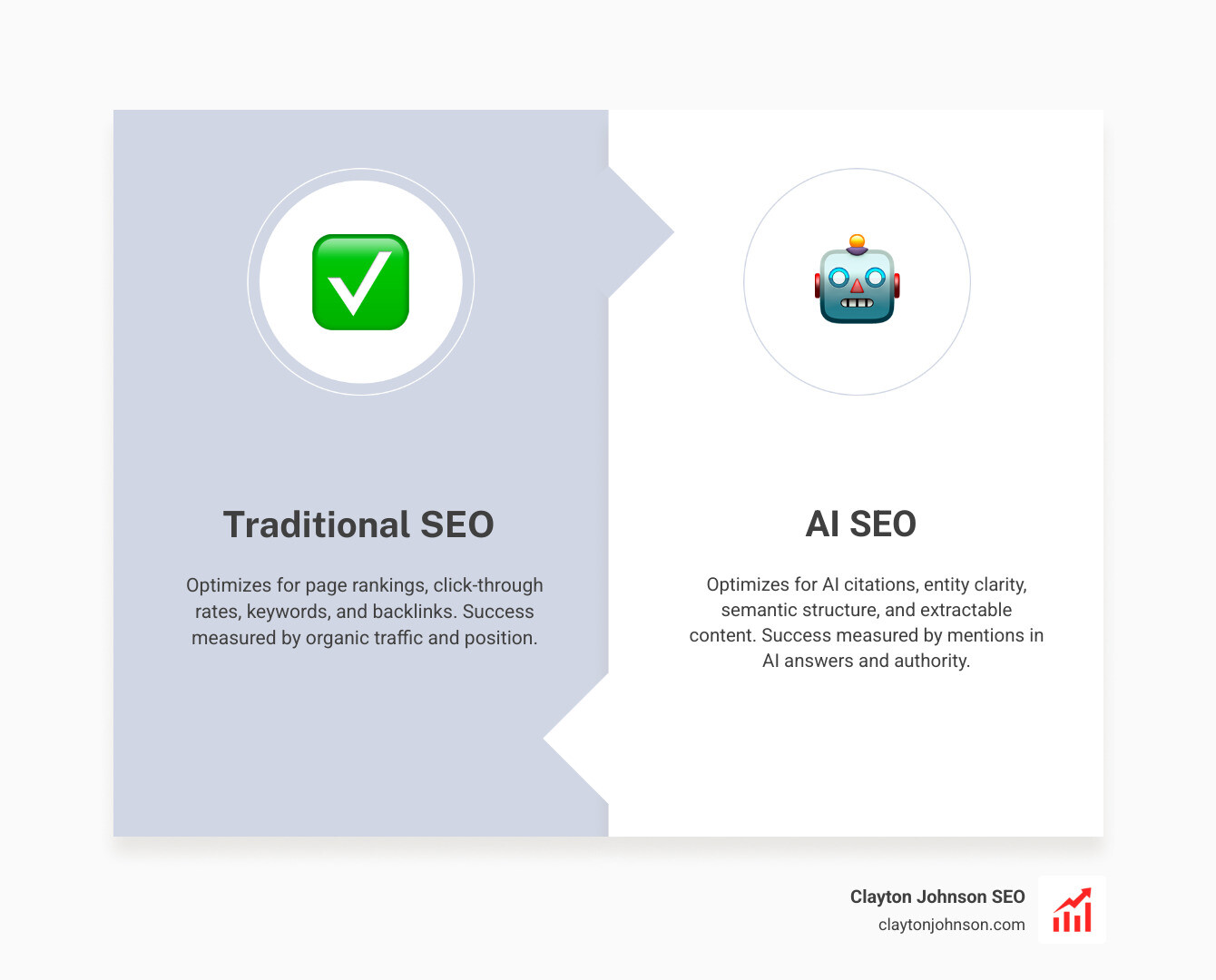 Traditional SEO

Optimizes for page rankings, click-through rates, keywords, and backlinks. Success measured by organic traffic and position.

AI SEO

Optimizes for AI citations, entity clarity, semantic structure, and extractable content. Success measured by mentions in AI answers and authority.

Clayton Johnson SEO
claytonjohnson.com