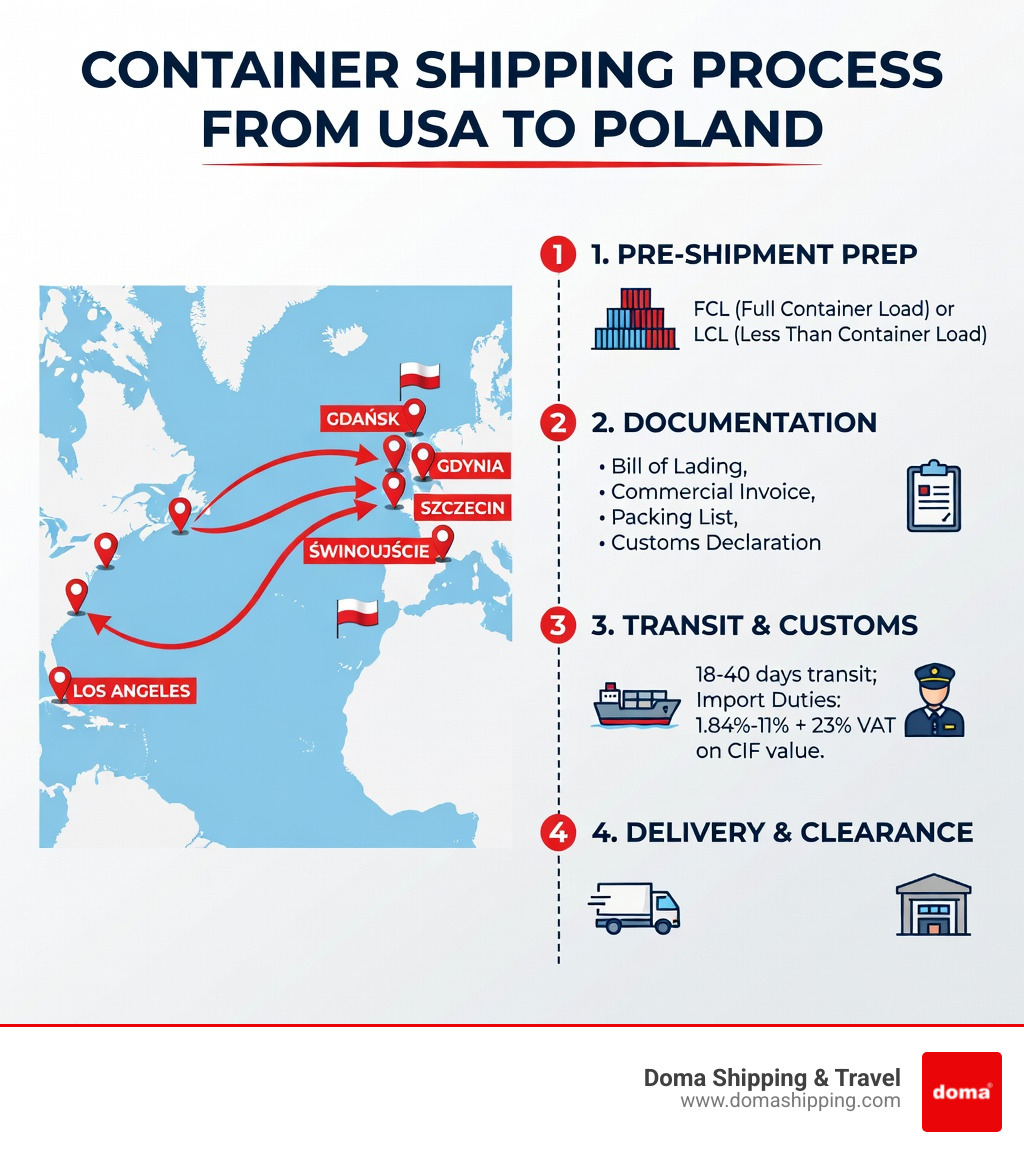 CONTAINER SHIPPING PROCESS FROM USA TO POLAND

GDAŃSK
GDYNIA
SZCZECIN
ŚWINOUJŚCIE
LOS ANGELES

1 1. PRE-SHIPMENT PREP

FCL (Full Container Load) or LCL (Less Than Container Load)

2 2. DOCUMENTATION

• Bill of Lading,
• Commercial Invoice,
• Packing List,
• Customs Declaration

3 3. TRANSIT & CUSTOMS

18-40 days transit; Import Duties: 1.84%-11% + 23% VAT on CIF value.

4 4. DELIVERY & CLEARANCE

Doma Shipping & Travel
www.domashipping.com
doma