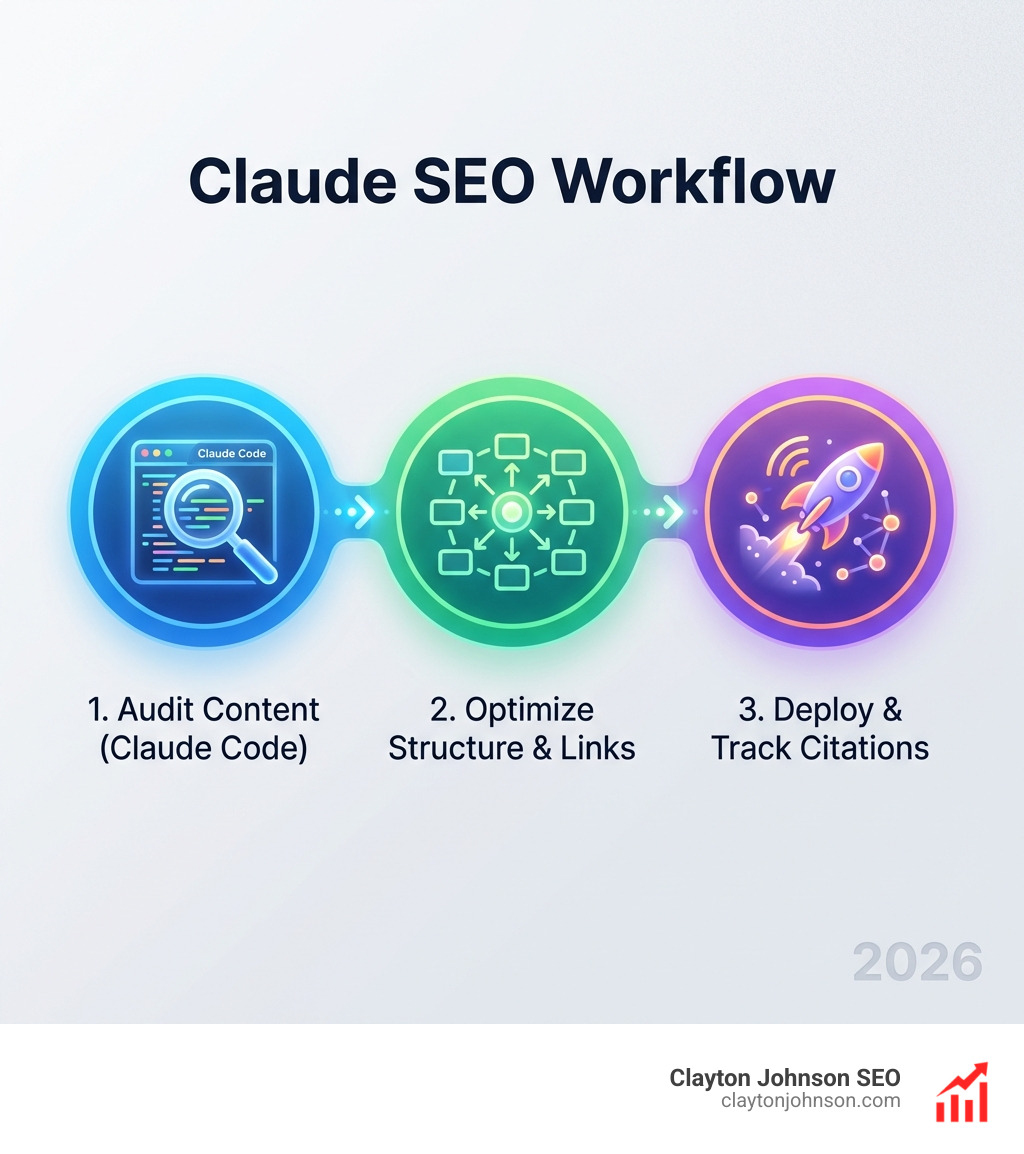 Claude SEO Workflow

Claude Code

1. Audit Content (Claude Code)

2. Optimize Structure & Links

3. Deploy & Track Citations

2026

Clayton Johnson SEO
claytonjohnson.com