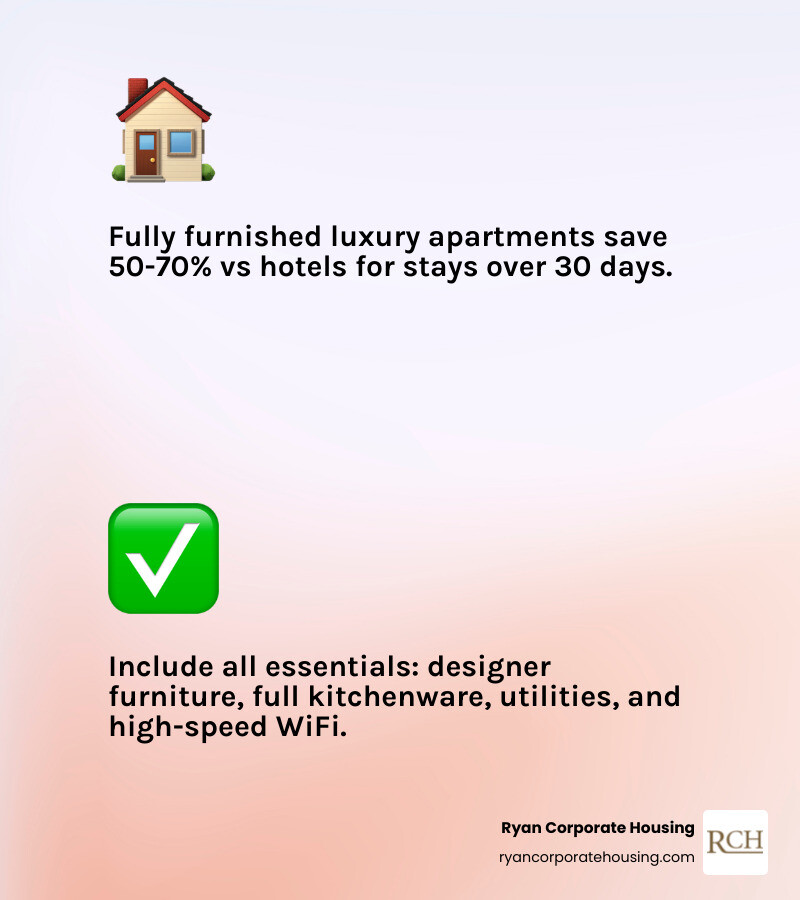 Fully furnished luxury apartments save 50-70% vs hotels for stays over 30 days.

Include all essentials: designer furniture, full kitchenware, utilities, and high-speed WiFi.

Ryan Corporate Housing
ryancorporatehousing.com

RCH