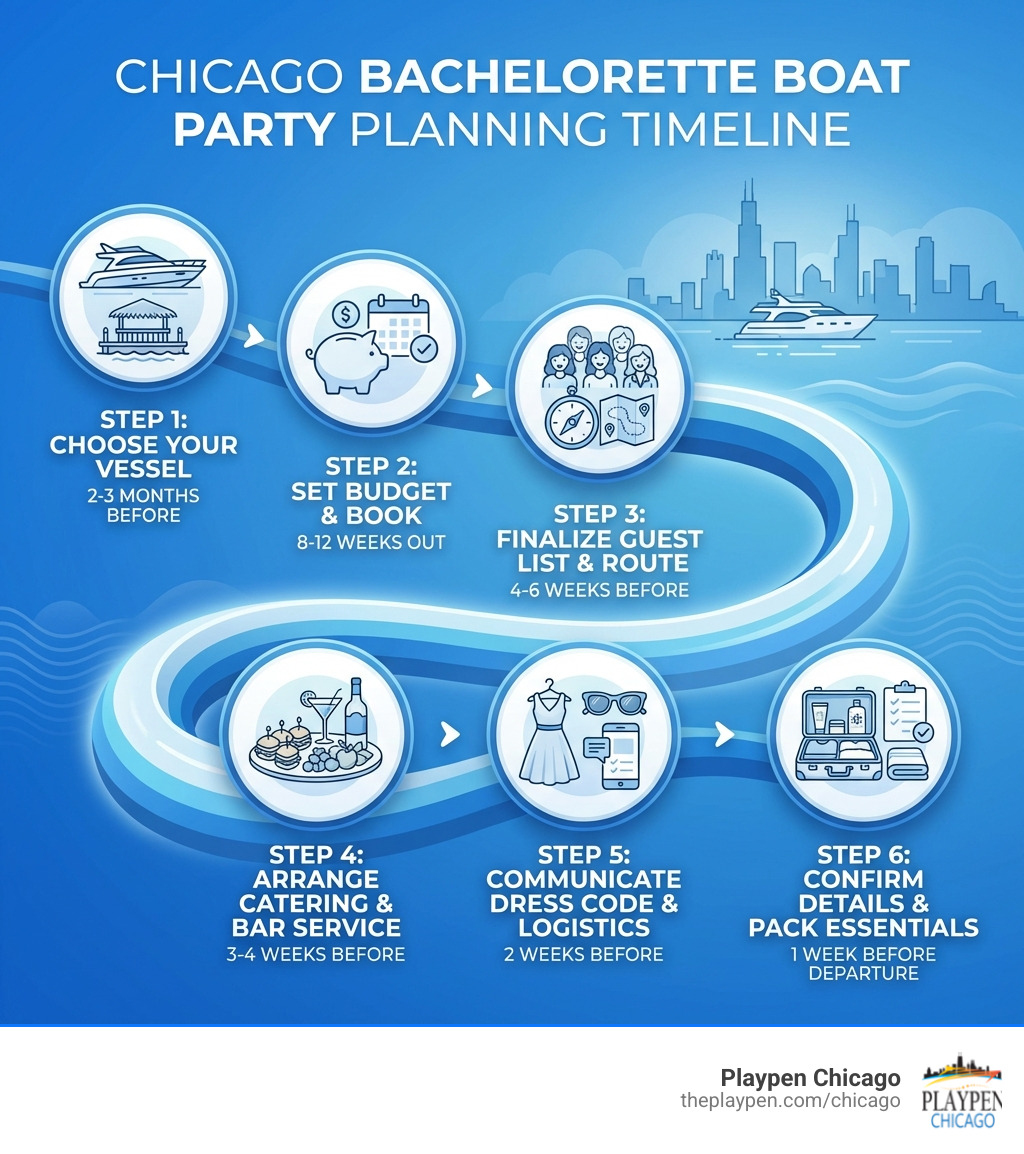 CHICAGO BACHELORETTE BOAT PARTY PLANNING TIMELINE

STEP 1: CHOOSE YOUR VESSEL
2-3 MONTHS BEFORE

STEP 2: SET BUDGET & BOOK
8-12 WEEKS OUT

STEP 3: FINALIZE GUEST LIST & ROUTE
4-6 WEEKS BEFORE

STEP 4: ARRANGE CATERING & BAR SERVICE
3-4 WEEKS BEFORE

STEP 5: COMMUNICATE DRESS CODE & LOGISTICS
2 WEEKS BEFORE

STEP 6: CONFIRM DETAILS & PACK ESSENTIALS
1 WEEK BEFORE DEPARTURE

Playpen Chicago
theplaypen.com/chicago

PLAYPEN
CHICAGO