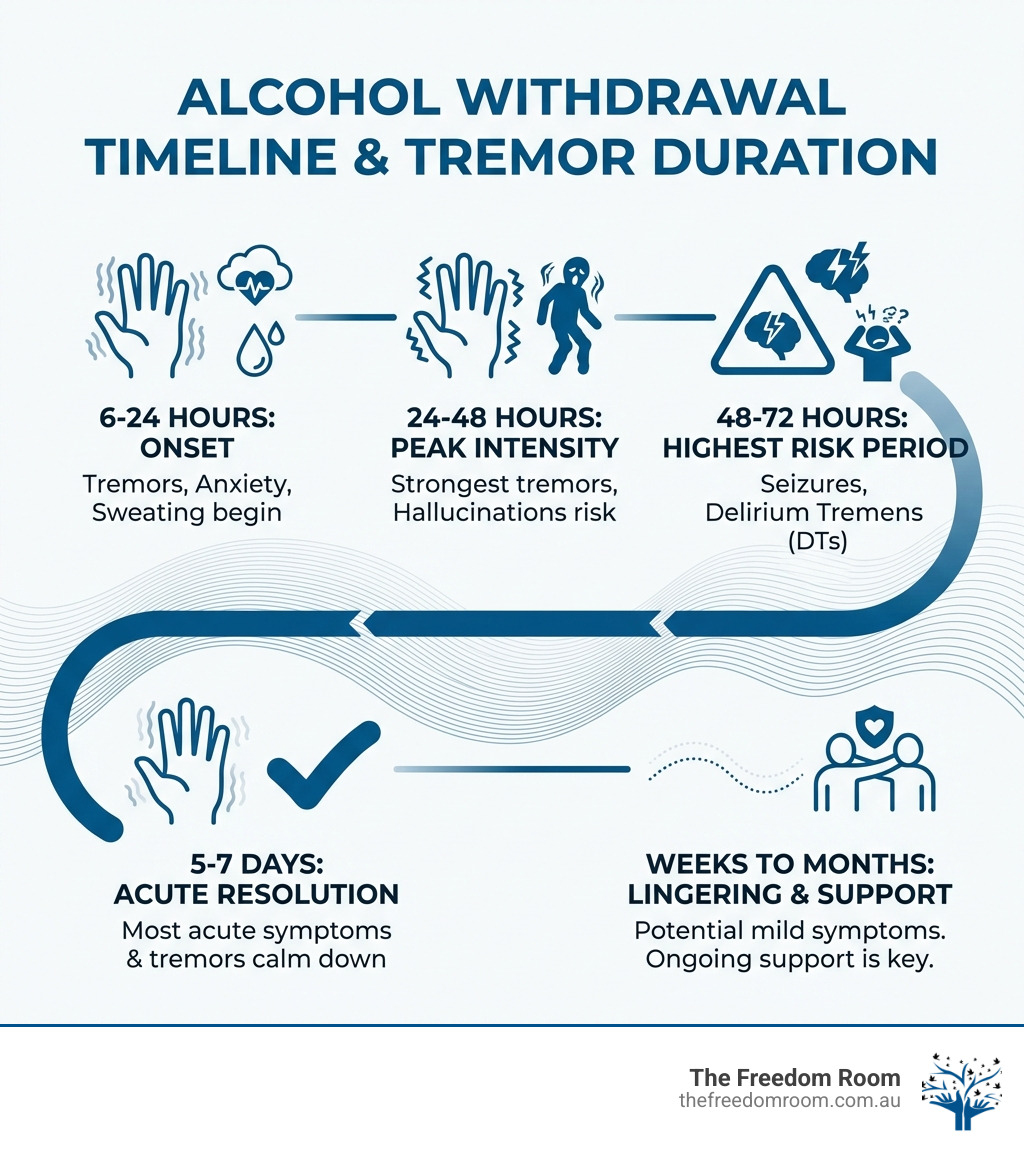 ALCOHOL WITHDRAWAL TIMELINE & TREMOR DURATION

6-24 HOURS: ONSET
Tremors, Anxiety, Sweating begin

24-48 HOURS: PEAK INTENSITY
Strongest tremors, Hallucinations risk

48-72 HOURS: HIGHEST RISK PERIOD
Seizures, Delirium Tremens (DTs)

5-7 DAYS: ACUTE RESOLUTION
Most acute symptoms & tremors calm down

WEEKS TO MONTHS: LINGERING & SUPPORT
Potential mild symptoms. Ongoing support is key.

The Freedom Room
thefreedomroom.com.au