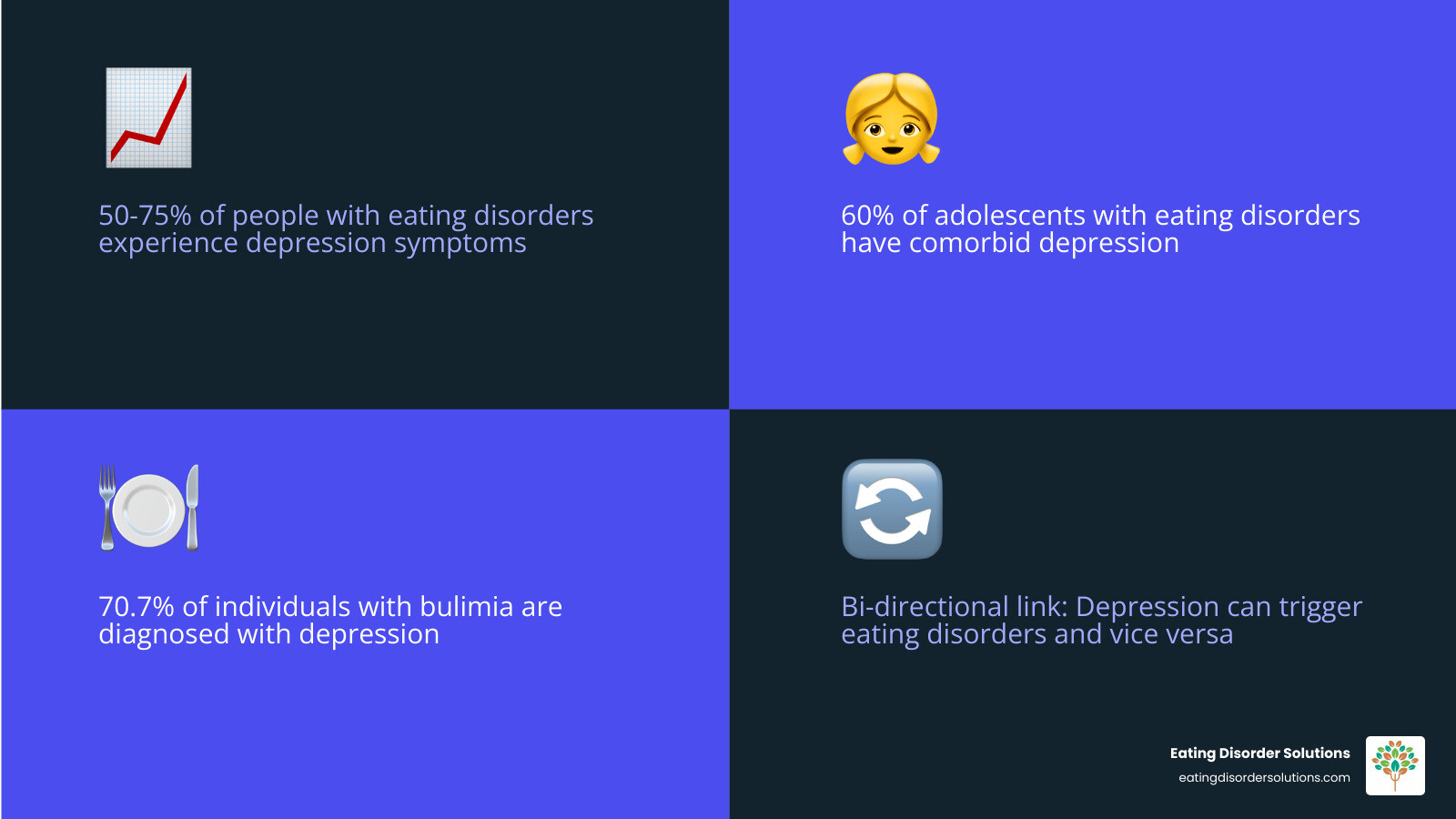 50-75% of people with eating disorders experience depression symptoms

60% of adolescents with eating disorders have comorbid depression

70.7% of individuals with bulimia are diagnosed with depression

Bi-directional link: Depression can trigger eating disorders and vice versa

Eating Disorder Solutions
eatingdisordersolutions.com