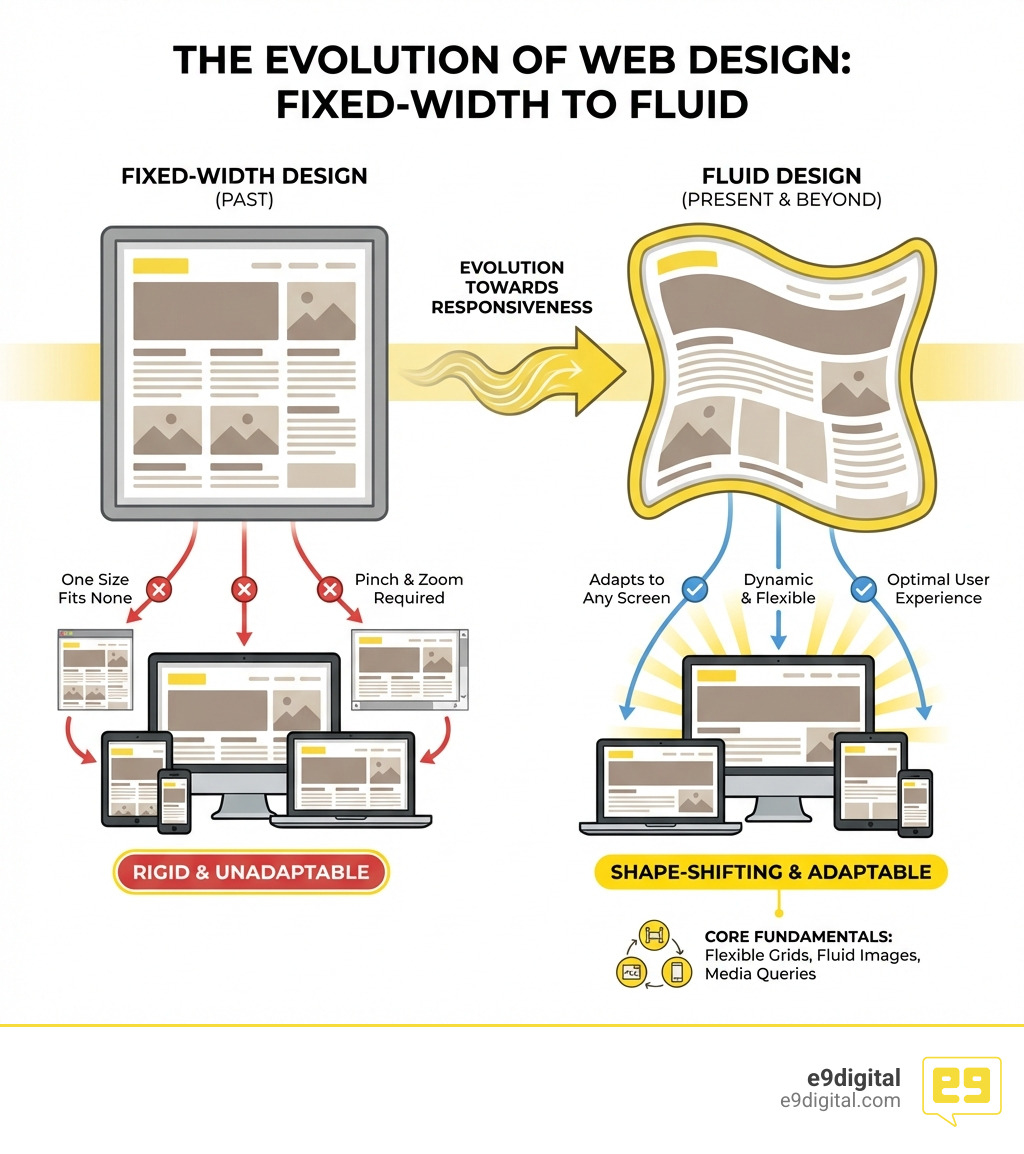 THE EVOLUTION OF WEB DESIGN: FIXED-WIDTH TO FLUID

FIXED-WIDTH DESIGN
(PAST)

EVOLUTION TOWARDS RESPONSIVENESS

FLUID DESIGN
(PRESENT & BEYOND)

One Size Fits None

Pinch & Zoom Required

Adapts to Any Screen

Dynamic & Flexible

Optimal User Experience

RIGID & UNADAPTABLE

SHAPE-SHIFTING & ADAPTABLE

CORE FUNDAMENTALS:
Flexible Grids, Fluid Images, Media Queries

e9digital
e9digital.com

e9