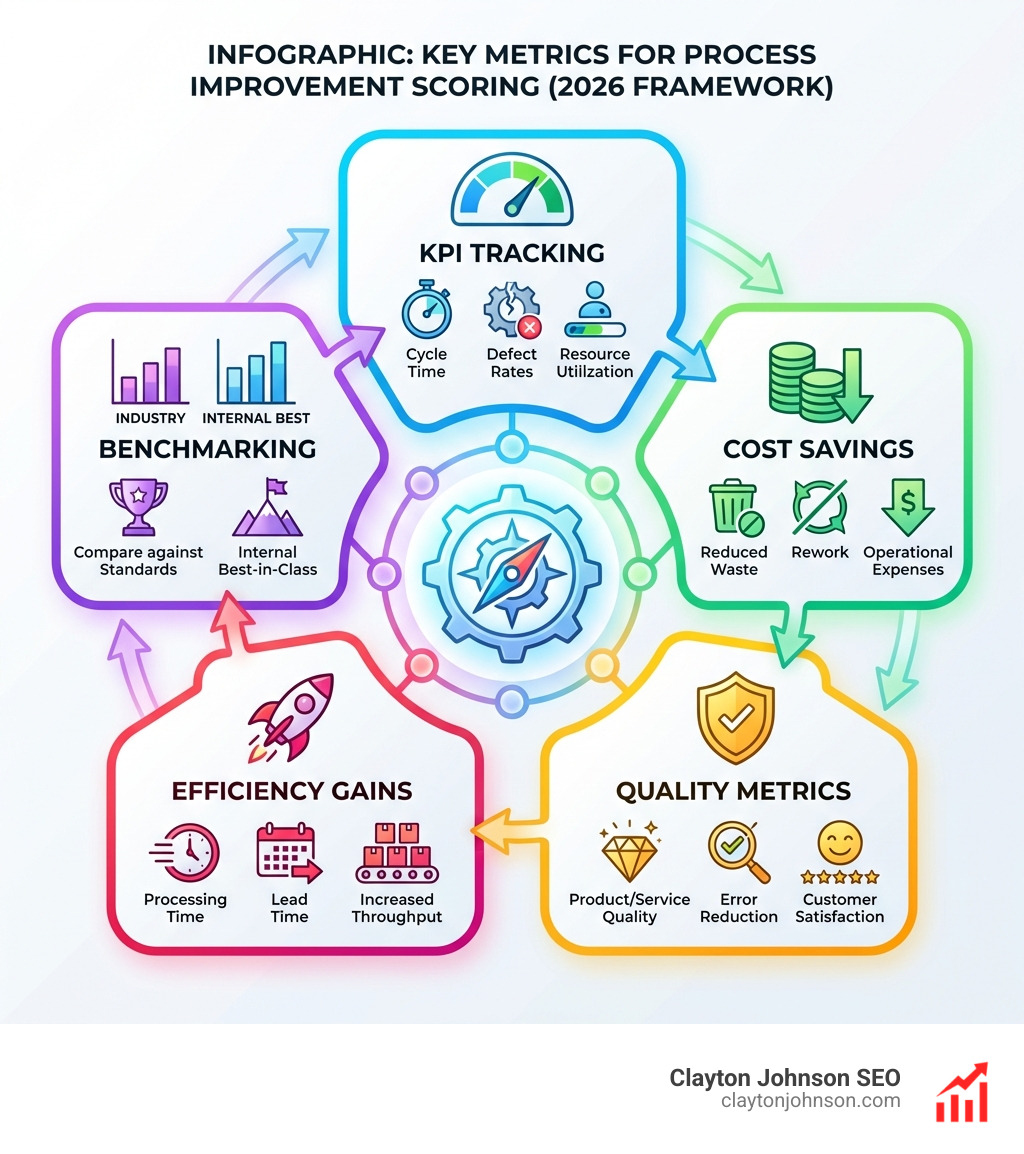 INFOGRAPHIC: KEY METRICS FOR PROCESS IMPROVEMENT SCORING (2026 FRAMEWORK)

KPI TRACKING

Cycle Time

Defect Rates

Resource Utiilzation

COST SAVINGS

Reduced Waste

Rework

Operational Expenses

QUALITY METRICS

Product/Service Quality

Error Reduction

Customer Satisfaction

EFFICIENCY GAINS

Processing Time

Lead Time

Increased Throughput

INDUSTRY

INTERNAL BEST

BENCHMARKING

Compare against Standards

Internal Best-in-Class

Clayton Johnson SEO
claytonjohnson.com