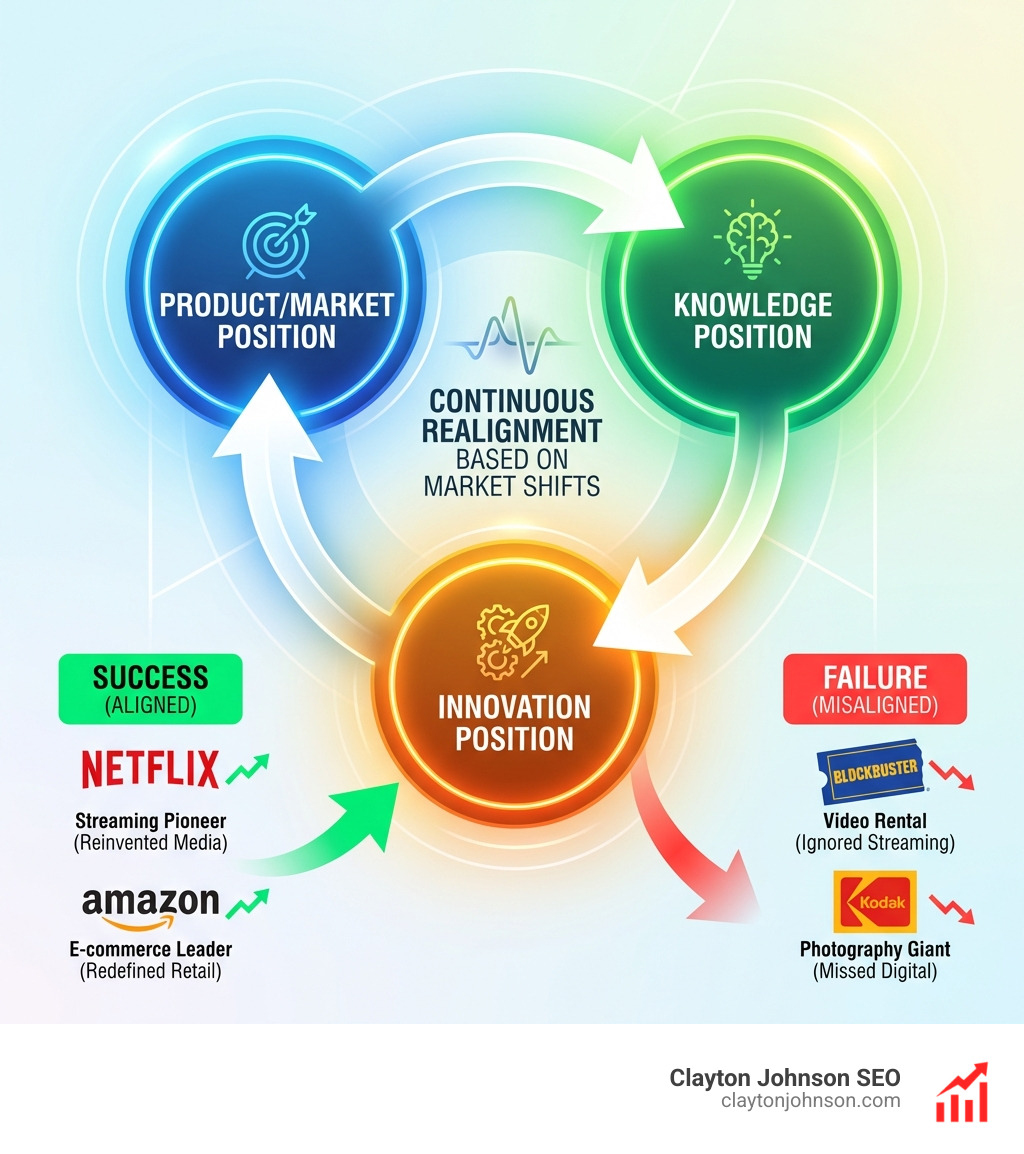 PRODUCT/MARKET POSITION

KNOWLEDGE POSITION

CONTINUOUS REALIGNMENT
BASED ON MARKET SHIFTS

INNOVATION POSITION

SUCCESS
(ALIGNED)

NETFLIX
Streaming Pioneer
(Reinvented Media)

amazon
E-commerce Leader
(Redefined Retail)

FAILURE
(MISALIGNED)

BLOCKBUSTER
Video Rental
(Ignored Streaming)

Kodak
Photography Giant
(Missed Digital)

Clayton Johnson SEO
claytonjohnson.com