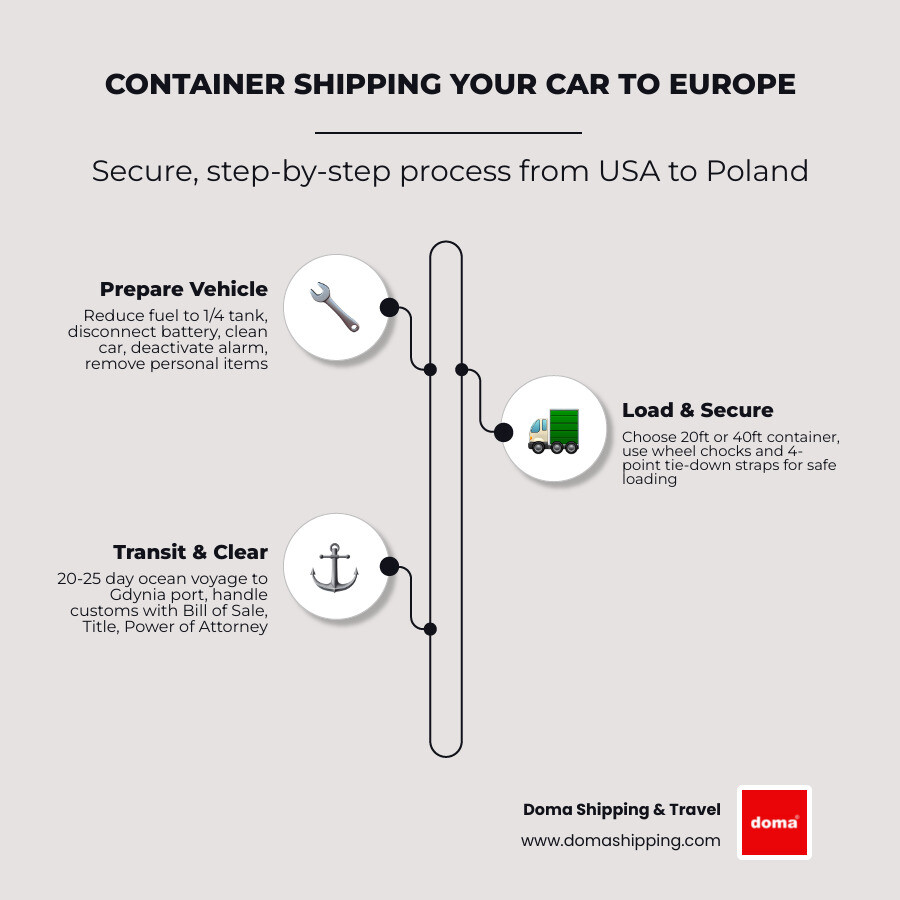 CONTAINER SHIPPING YOUR CAR TO EUROPE

Secure, step-by-step process from USA to Poland

Prepare Vehicle
Reduce fuel to 1/4 tank, disconnect battery, clean car, deactivate alarm, remove personal items

Load & Secure
Choose 20ft or 40ft container, use wheel chocks and 4-point tie-down straps for safe loading

Transit & Clear
20-25 day ocean voyage to Gdynia port, handle customs with Bill of Sale, Title, Power of Attorney

Doma Shipping & Travel
www.domashipping.com

doma