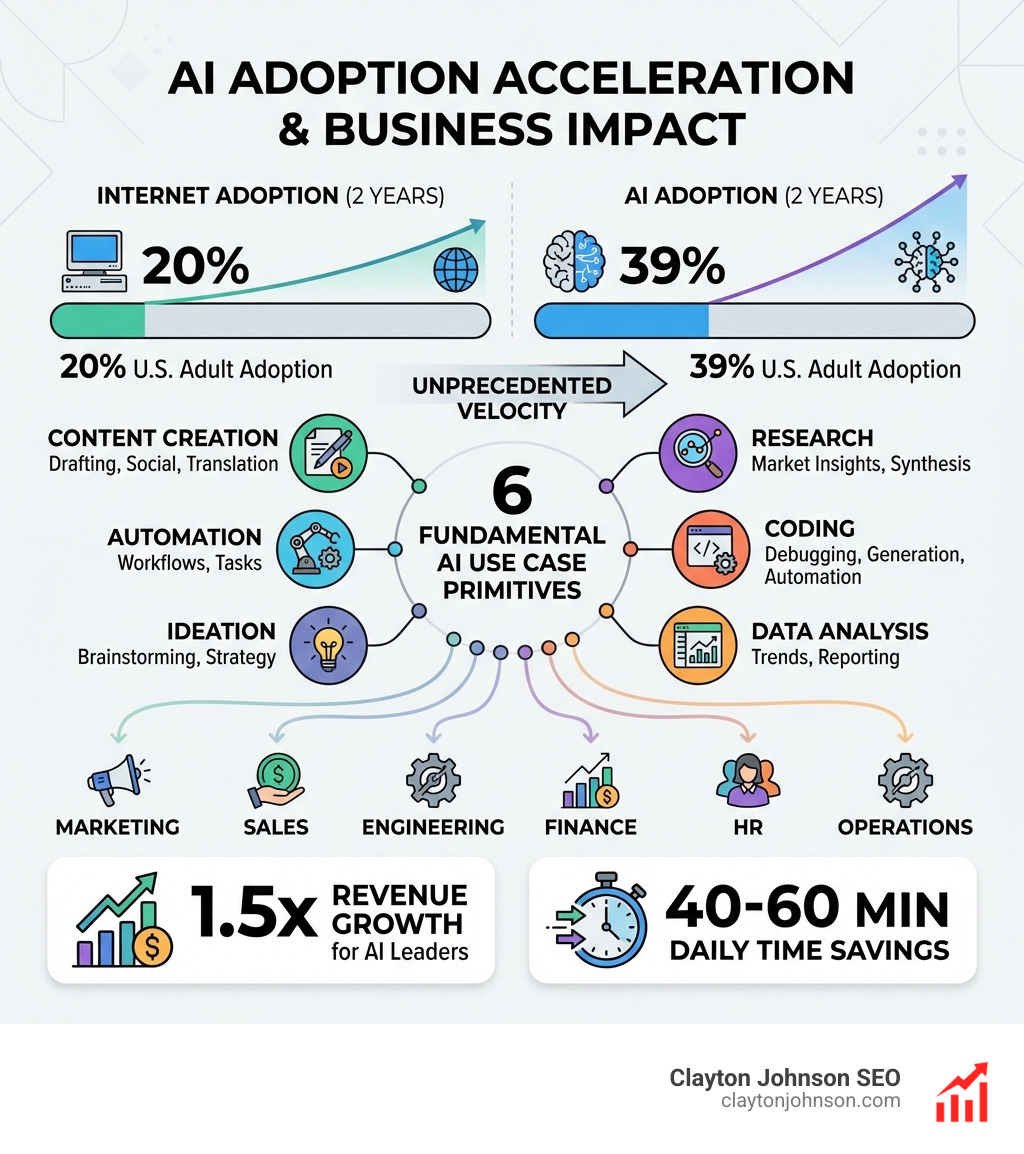 AI ADOPTION ACCELERATION & BUSINESS IMPACT

INTERNET ADOPTION (2 YEARS)

20%

20% U.S. Adult Adoption

AI ADOPTION (2 YEARS)

39%

39% U.S. Adult Adoption

UNPRECEDENTED VELOCITY

CONTENT CREATION
Drafting, Social, Translation

AUTOMATION
Workflows, Tasks

IDEATION
Brainstorming, Strategy

6
FUNDAMENTAL AI USE CASE PRIMITIVES

RESEARCH
Market Insights, Synthesis

CODING
Debugging, Generation, Automation

DATA ANALYSIS
Trends, Reporting

MARKETING

SALES

ENGINEERING

FINANCE

HR

OPERATIONS

1.5x REVENUE GROWTH for AI Leaders

40-60 MIN DAILY TIME SAVINGS

Clayton Johnson SEO
claytonjohnson.com