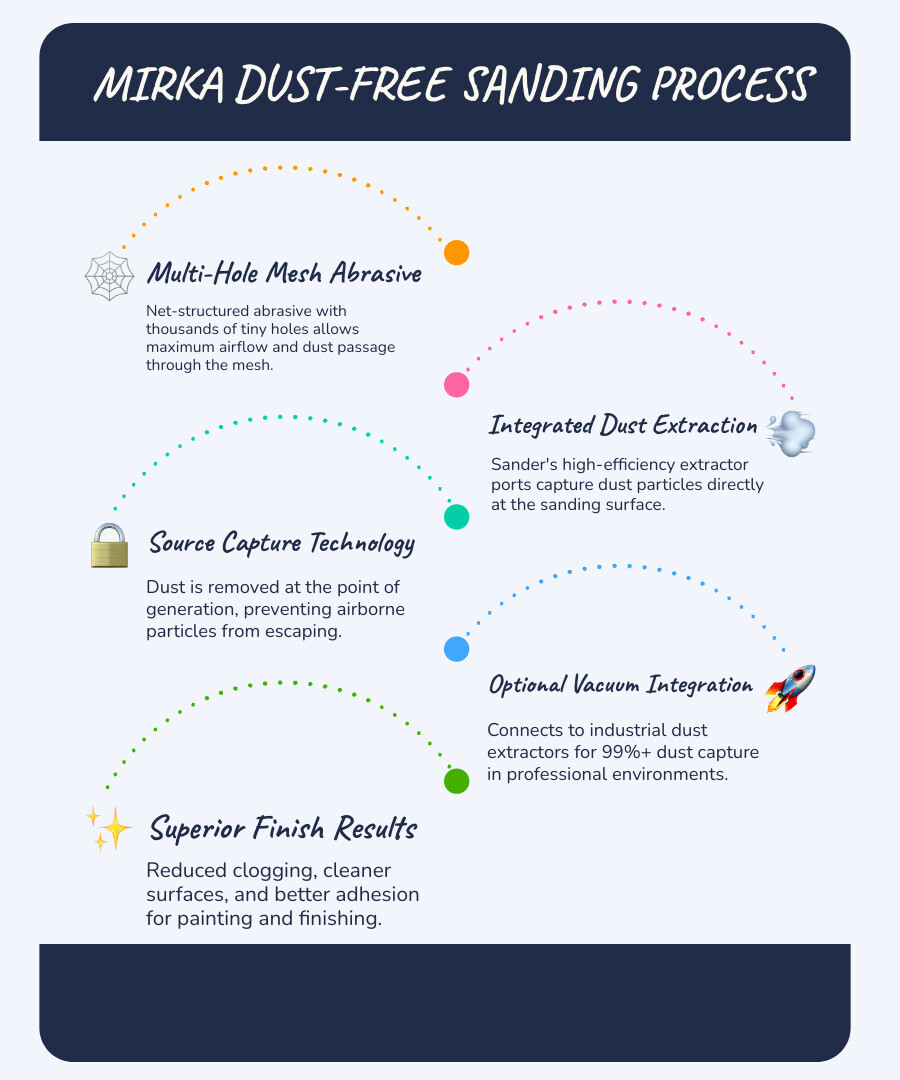 MIRKA DUST-FREE SANDING PROCESS

Multi-Hole Mesh Abrasive

Net-structured abrasive with thousands of tiny holes allows maximum airflow and dust passage through the mesh.

Integrated Dust Extraction

Sander's high-efficiency extractor ports capture dust particles directly at the sanding surface.

Source Capture Technology

Dust is removed at the point of generation, preventing airborne particles from escaping.

Optional Vacuum Integration

Connects to industrial dust extractors for 99%+ dust capture in professional environments.

Superior Finish Results

Reduced clogging, cleaner surfaces, and better adhesion for painting and finishing.