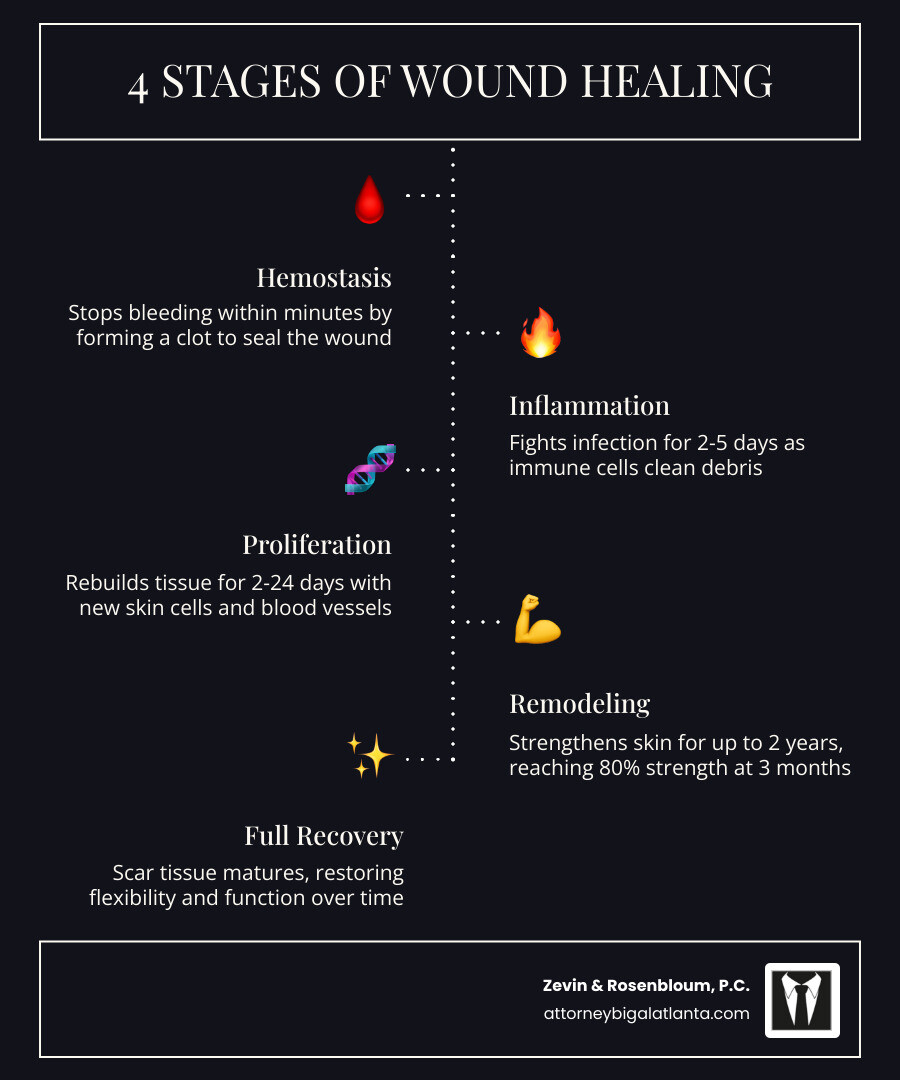 4 STAGES OF WOUND HEALING

Hemostasis

Stops bleeding within minutes by forming a clot to seal the wound

Inflammation

Fights infection for 2-5 days as immune cells clean debris

Proliferation

Rebuilds tissue for 2-24 days with new skin cells and blood vessels

Remodeling

Strengthens skin for up to 2 years, reaching 80% strength at 3 months

Full Recovery

Scar tissue matures, restoring flexibility and function over time

Zevin & Rosenbloum, P.C.
attorneybigalatlanta.com