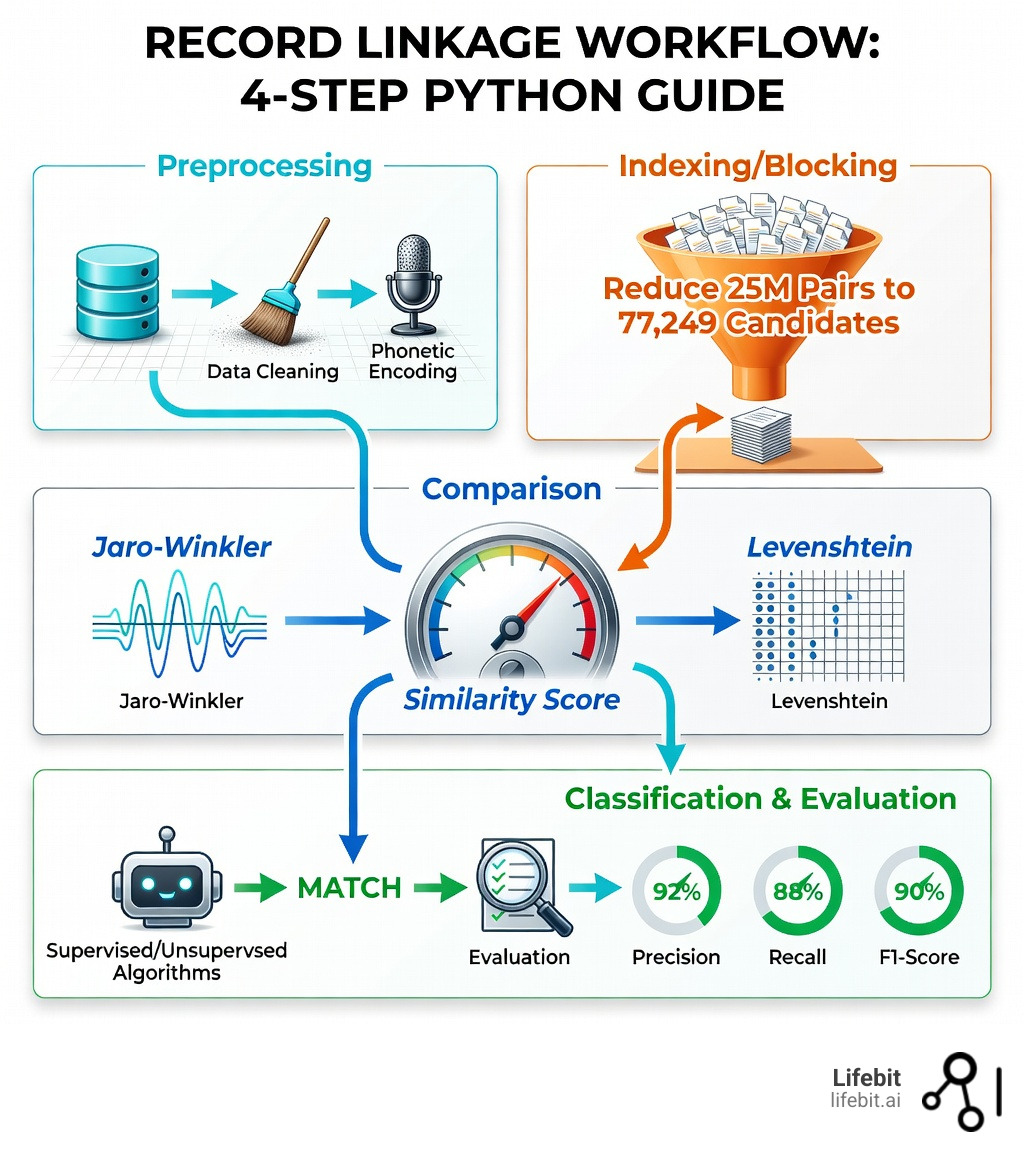 RECORD LINKAGE WORKFLOW: 4-STEP PYTHON GUIDE

Preprocessing

Data Cleaning

Phonetic Encoding

Indexing/Blocking

Reduce 25M Pairs to 77,249 Candidates

Comparison

Jaro-Winkler

Jaro-Winkler

Similarity Score

Levenshtein

Levenshtein

Classification & Evaluation

Supervised/Unsupervsed Algorithms

MATCH

Evaluation

92%

Precision

88%

Recall

90%

F1-Score

Lifebit
lifebit.ai