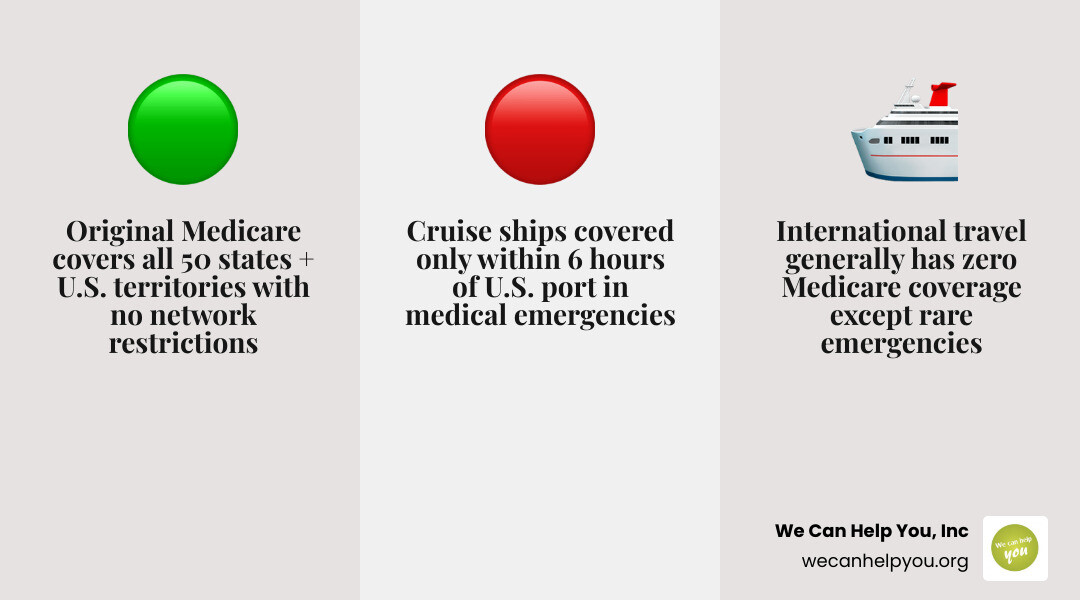 Original Medicare covers all 50 states + U.S. territories with no network restrictions

Cruise ships covered only within 6 hours of U.S. port in medical emergencies

International travel generally has zero Medicare coverage except rare emergencies

We Can Help You, Inc
wecanhelpyou.org

We can help you