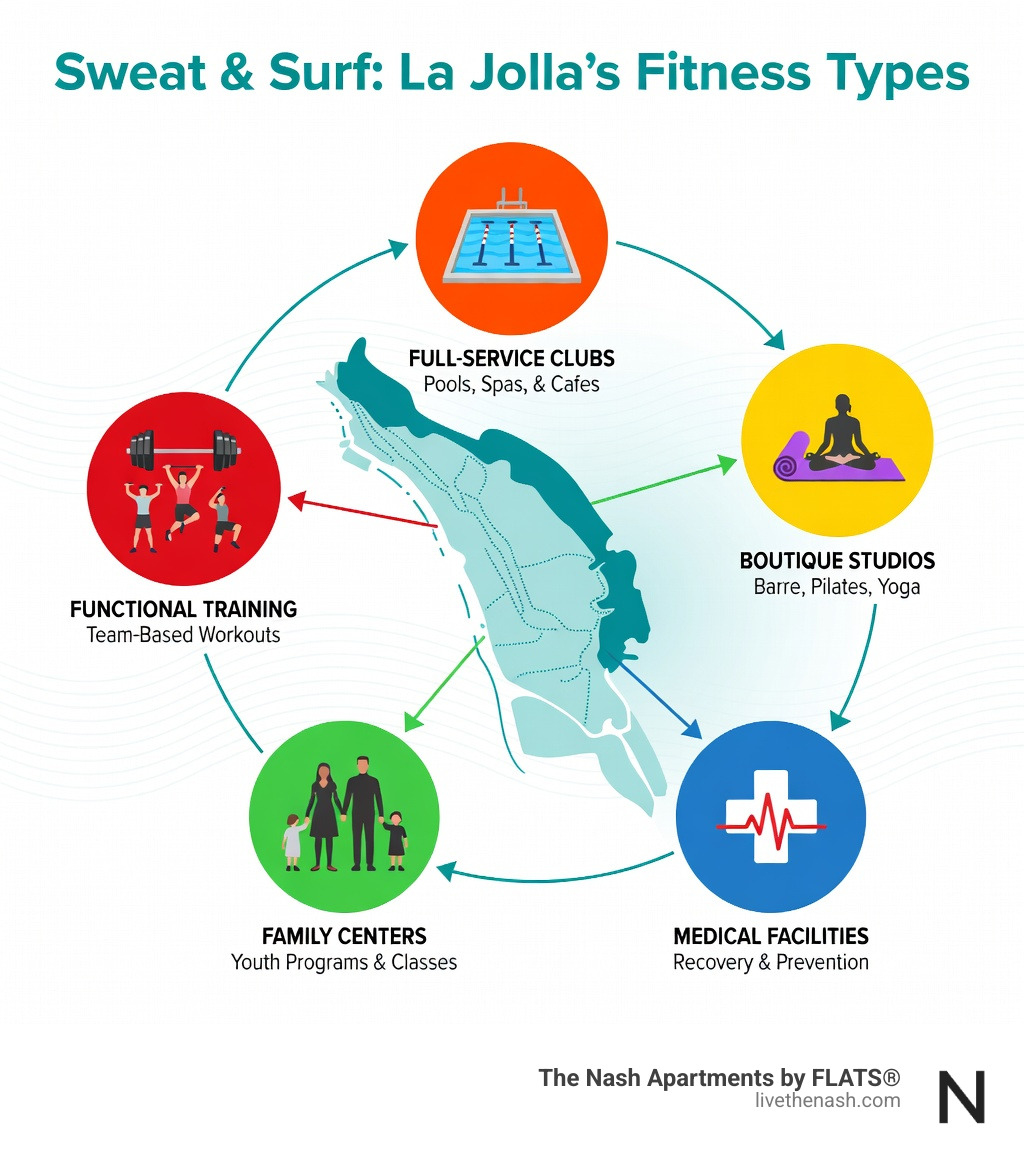 Sweat & Surf: La Jolla's Fitness Types

FULL-SERVICE CLUBS
Pools, Spas, & Cafes

BOUTIQUE STUDIOS
Barre, Pilates, Yoga

MEDICAL FACILITIES
Recovery & Prevention

FAMILY CENTERS
Youth Programs & Classes

FUNCTIONAL TRAINING
Team-Based Workouts

The Nash Apartments by FLATS®
livethenash.com

N