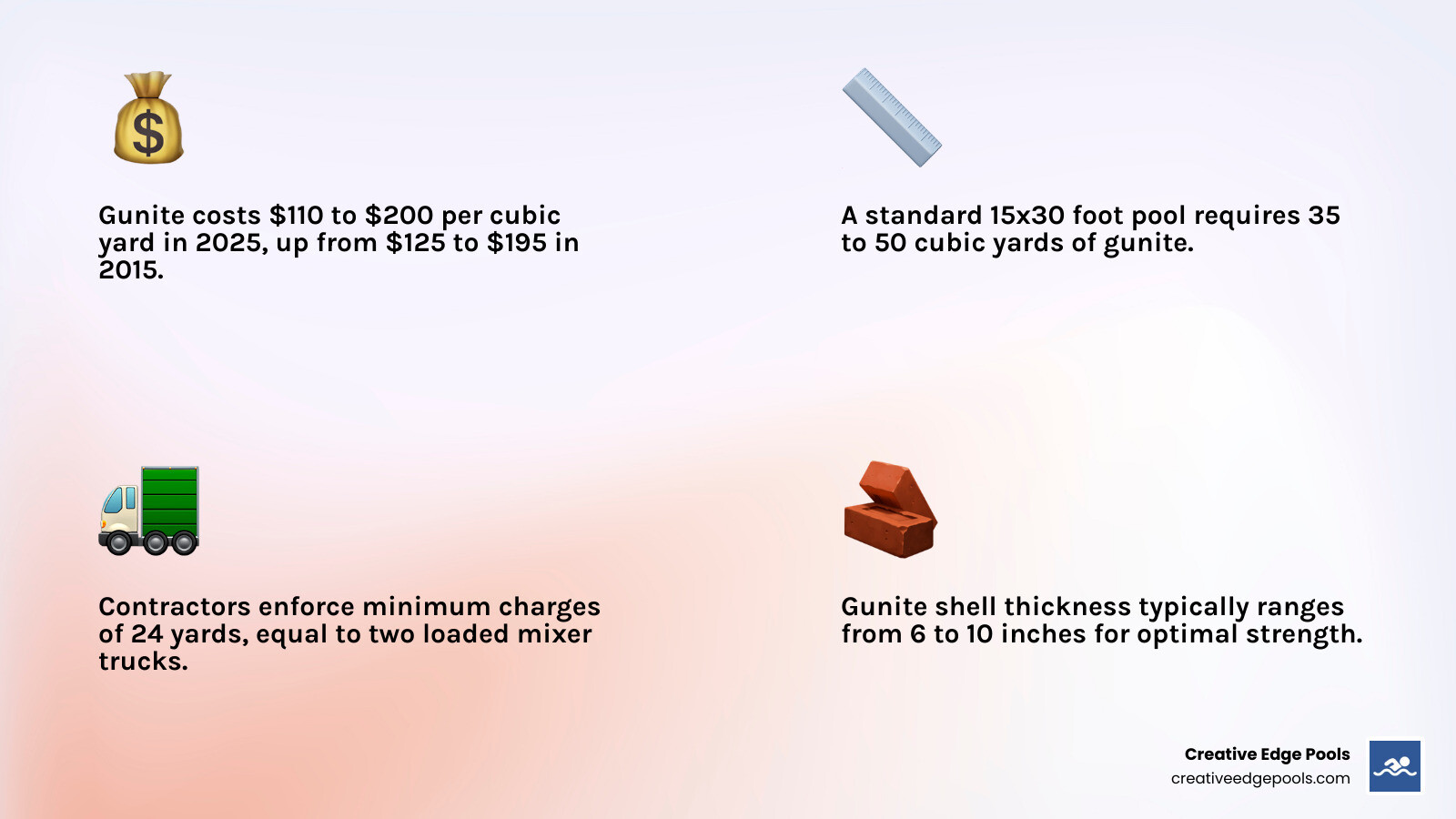 Gunite costs \$110 to \$200 per cubic yard in 2025, up from \$125 to \$195 in 2015.

A standard 15x30 foot pool requires 35 to 50 cubic yards of gunite.

Contractors enforce minimum charges of 24 yards, equal to two loaded mixer trucks.

Gunite shell thickness typically ranges from 6 to 10 inches for optimal strength.

Creative Edge Pools
creativeedgepools.com