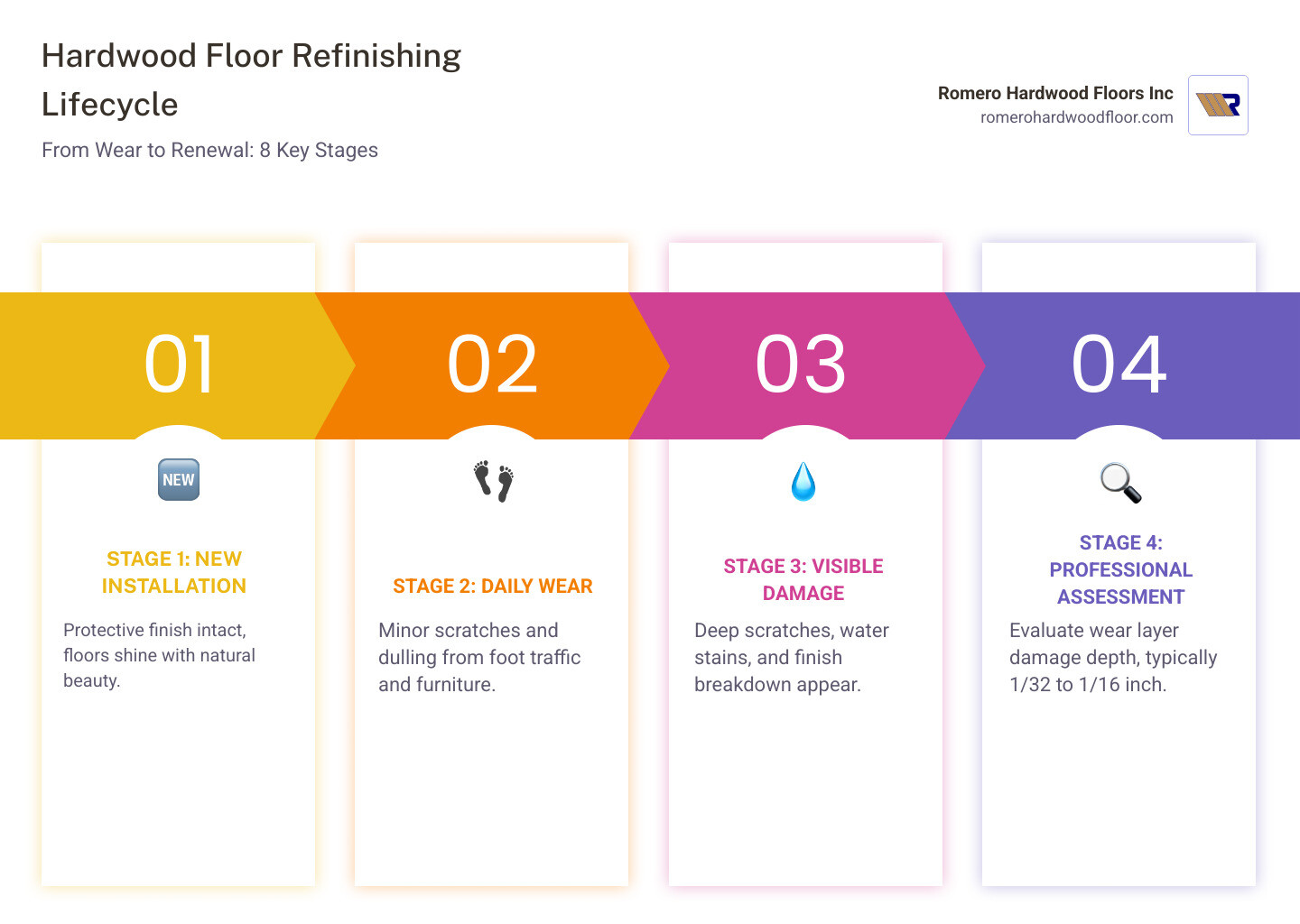 Hardwood Floor Refinishing Lifecycle

From Wear to Renewal: 8 Key Stages

Romero Hardwood Floors Inc
romerohardwoodfloor.com

01

NEW

STAGE 1: NEW INSTALLATION

Protective finish intact, floors shine with natural beauty.

02

STAGE 2: DAILY WEAR

Minor scratches and dulling from foot traffic and furniture.

03

STAGE 3: VISIBLE DAMAGE

Deep scratches, water stains, and finish breakdown appear.

04

STAGE 4: PROFESSIONAL ASSESSMENT

Evaluate wear layer damage depth, typically 1/32 to 1/16 inch.