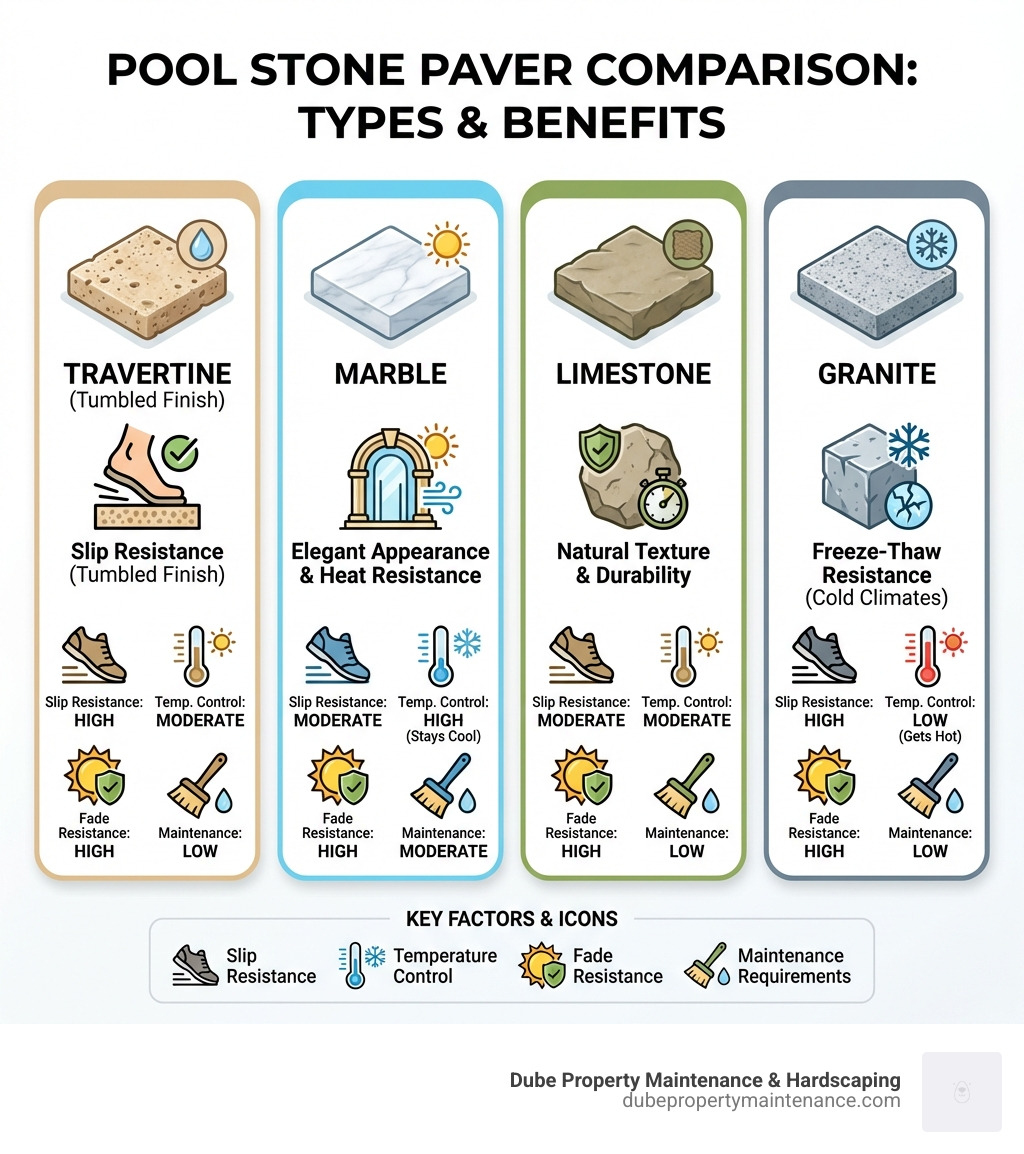 POOL STONE PAVER COMPARISON: TYPES & BENEFITS

TRAVERTINE
(Tumbled Finish)

Slip Resistance
(Tumbled Finish)

Slip Resistance: HIGH
Temp. Control: MODERATE
Fade Resistance: HIGH
Maintenance: LOW

MARBLE

Elegant Appearance & Heat Resistance

Slip Resistance: MODERATE
Temp. Control: HIGH (Stays Cool)
Fade Resistance: HIGH
Maintenance: MODERATE

LIMESTONE

Natural Texture & Durability

Slip Resistance: MODERATE
Temp. Control: MODERATE
Fade Resistance: HIGH
Maintenance: LOW

GRANITE

Freeze-Thaw Resistance
(Cold Climates)

Slip Resistance: HIGH
Temp. Control: LOW (Gets Hot)
Fade Resistance: HIGH
Maintenance: LOW

KEY FACTORS & ICONS
Slip Resistance
Temperature Control
Fade Resistance
Maintenance Requirements

Dube Property Maintenance & Hardscaping
dubepropertymaintenance.com