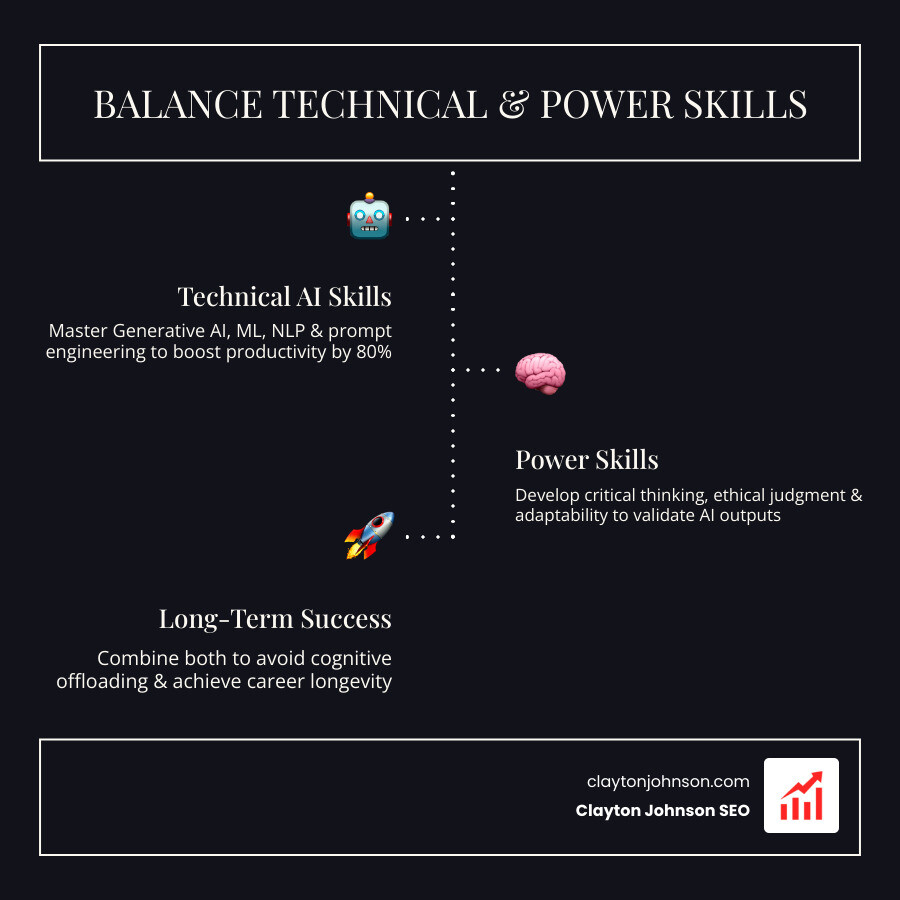 BALANCE TECHNICAL & POWER SKILLS

Technical AI Skills

Master Generative AI, ML, NLP & prompt engineering to boost productivity by 80%

Power Skills

Develop critical thinking, ethical judgment & adaptability to validate AI outputs

Long-Term Success

Combine both to avoid cognitive offloading & achieve career longevity

claytonjohnson.com

Clayton Johnson SEO