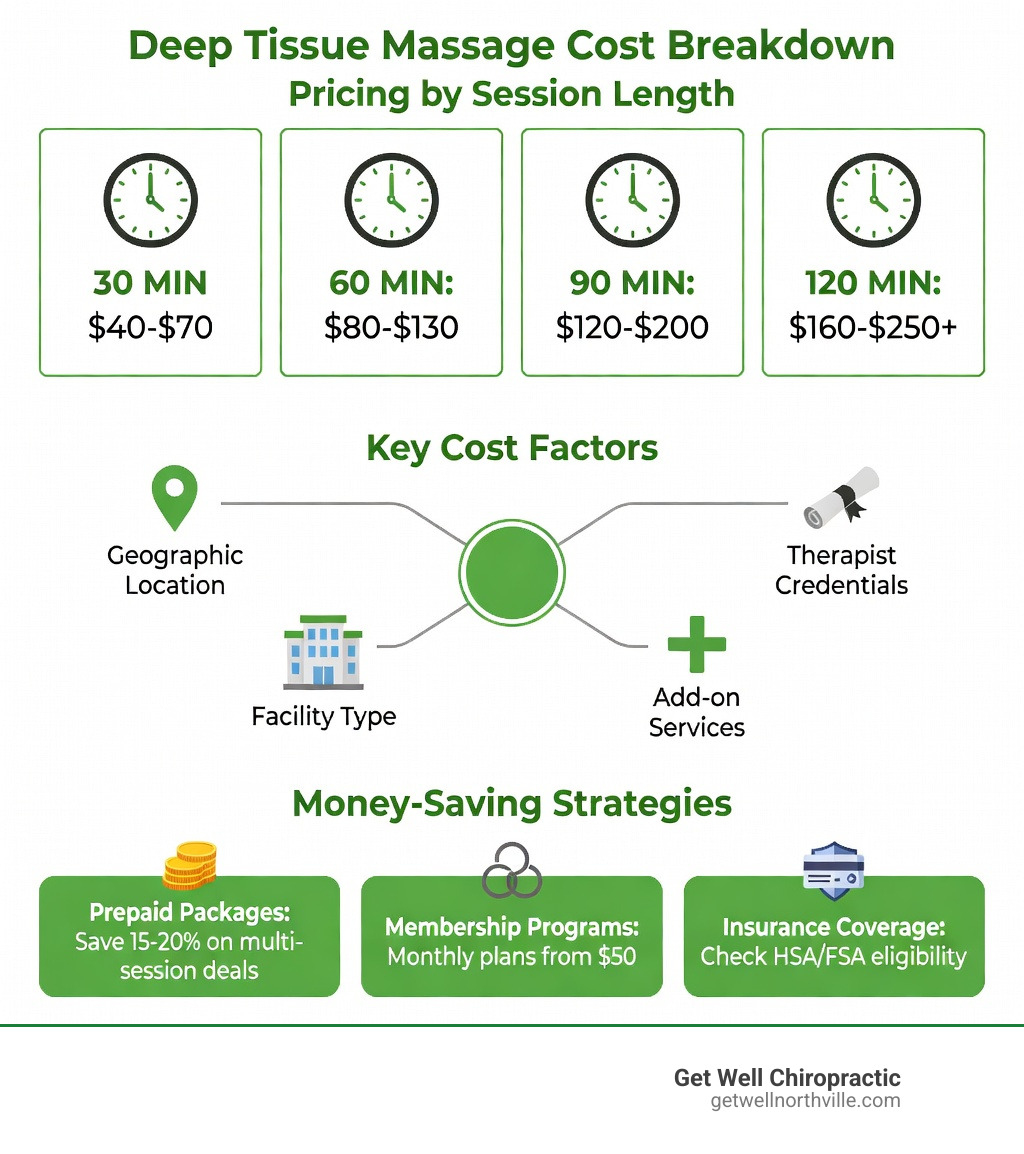 Deep Tissue Massage Cost Breakdown
Pricing by Session Length

30 MIN
\$40-\$70

60 MIN:
\$80-\$130

90 MIN:
\$120-\$200

120 MIN:
\$160-\$250+

Key Cost Factors

Geographic Location

Therapist Credentials

Facility Type

Add-on Services

Money-Saving Strategies

Prepaid Packages: Save 15-20% on multi-session deals

Membership Programs: Monthly plans from \$50

Insurance Coverage: Check HSA/FSA eligibility

Get Well Chiropractic
getwellnorthville.com