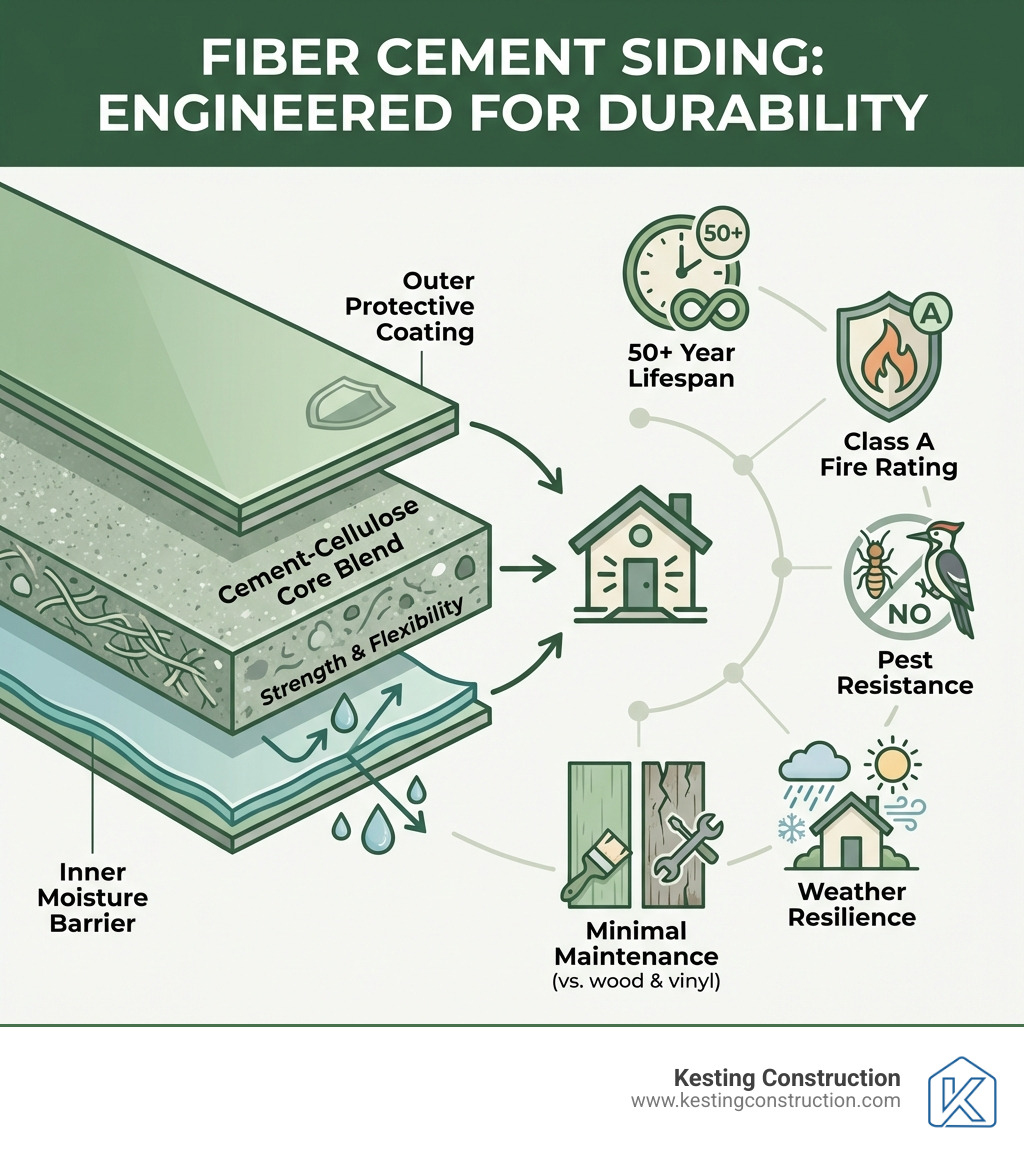 FIBER CEMENT SIDING: ENGINEERED FOR DURABILITY

Outer Protective Coating

Cement-Cellulose Core Blend

Strength & Flexibility

Inner Moisture Barrier

50+

50+ Year Lifespan

A

Class A Fire Rating

NO

Pest Resistance

Weather Resilience

Minimal Maintenance (vs. wood & vinyl)

Kesting Construction
www.kestingconstruction.com

K