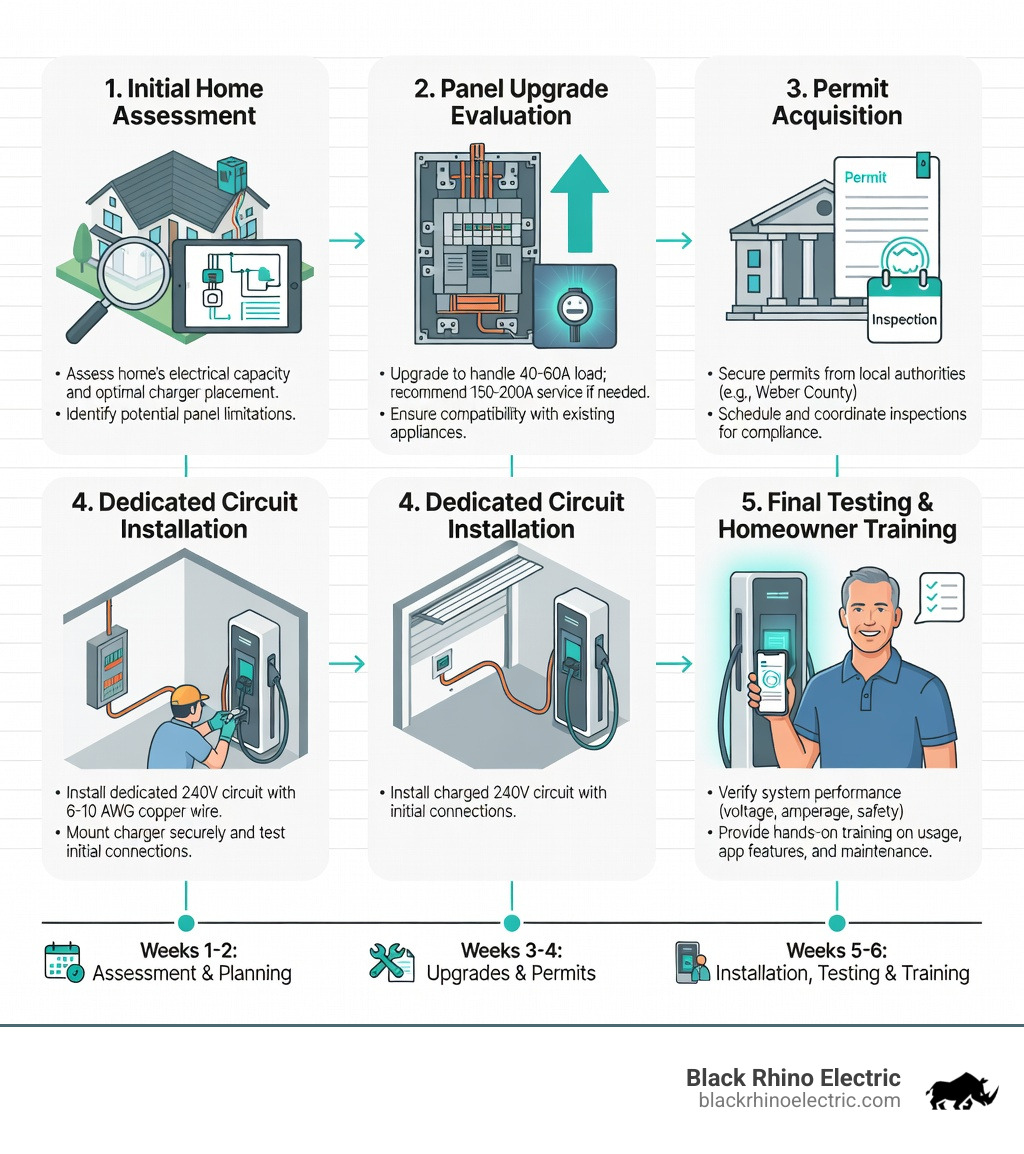 1. Initial Home Assessment

• Assess home's electrical capacity and optimal charger placement.
• Identify potential panel limitations.

2. Panel Upgrade Evaluation

• Upgrade to handle 40-60A load; recommend 150-200A service if needed.
• Ensure compatibility with existing appliances.

3. Permit Acquisition

Permit

Inspection

• Secure permits from local authorities (e.g., Weber County)
• Schedule and coordinate inspections for compliance.

4. Dedicated Circuit Installation

• Install dedicated 240V circuit with 6-10 AWG copper wire.
• Mount charger securely and test initial connections.

4. Dedicated Circuit Installation

• Install charged 240V circuit with initial connections.

5. Final Testing & Homeowner Training

• Verify system performance (voltage, amperage, safety)
• Provide hands-on training on usage, app features, and maintenance.

Weeks 1-2: Assessment & Planning

Weeks 3-4: Upgrades & Permits

Weeks 5-6: Installation, Testing & Training

Black Rhino Electric
blackrhinoelectric.com