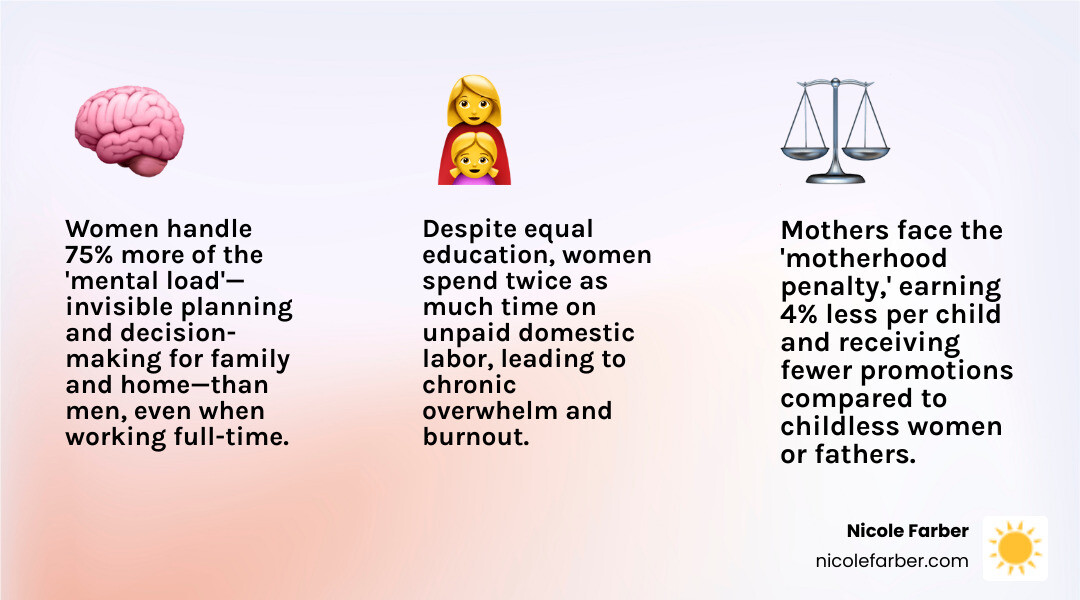 Women handle 75% more of the 'mental load'—invisible planning and decision-making for family and home—than men, even when working full-time.

Despite equal education, women spend twice as much time on unpaid domestic labor, leading to chronic overwhelm and burnout.

Mothers face the 'motherhood penalty,' earning 4% less per child and receiving fewer promotions compared to childless women or fathers.

Nicole Farber
nicolefarber.com