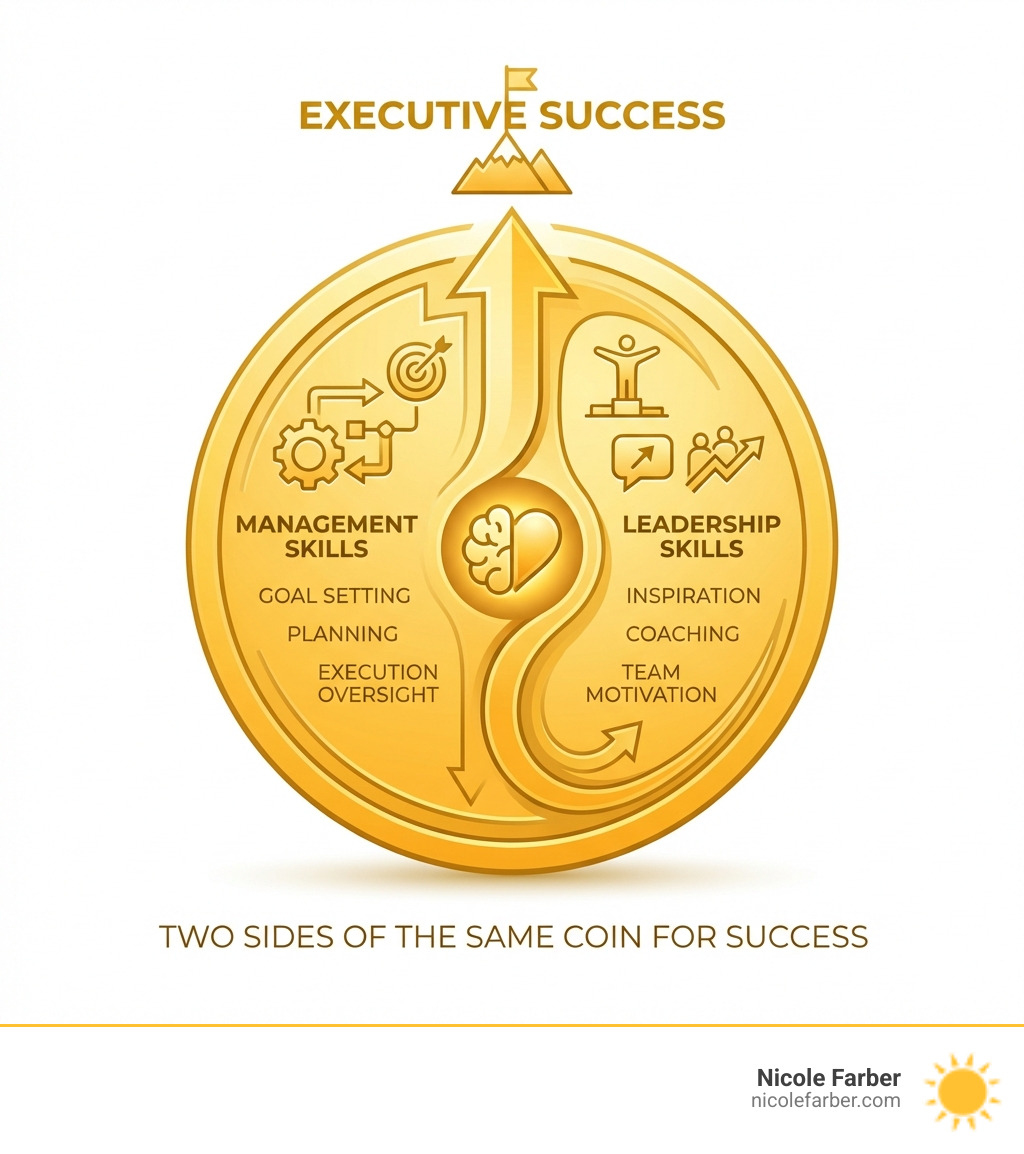 EXECUTIVE SUCCESS

MANAGEMENT SKILLS

GOAL SETTING

PLANNING

EXECUTION OVERSIGHT

LEADERSHIP SKILLS

INSPIRATION

COACHING

TEAM MOTIVATION

TWO SIDES OF THE SAME COIN FOR SUCCESS

Nicole Farber
nicolefarber.com