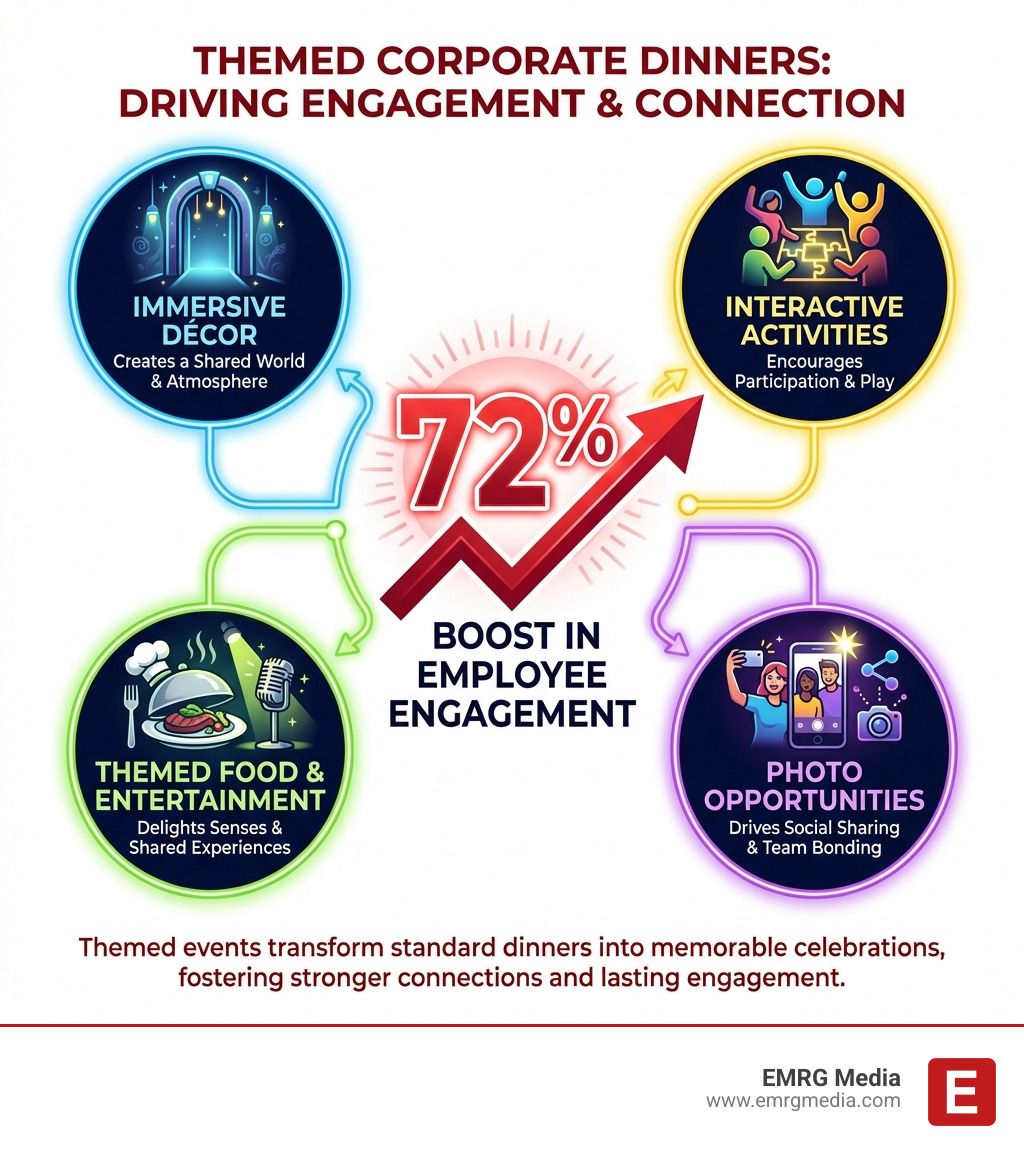 THEMED CORPORATE DINNERS: DRIVING ENGAGEMENT & CONNECTION

IMMERSIVE DÉCOR
Creates a Shared World & Atmosphere

INTERACTIVE ACTIVITIES
Encourages Participation & Play

72%

BOOST IN EMPLOYEE ENGAGEMENT

THEMED FOOD & ENTERTAINMENT
Delights Senses & Shared Experiences

PHOTO OPPORTUNITIES
Drives Social Sharing & Team Bonding

Themed events transform standard dinners into memorable celebrations, fostering stronger connections and lasting engagement.

EMRG Media
www.emrgmedia.com

E