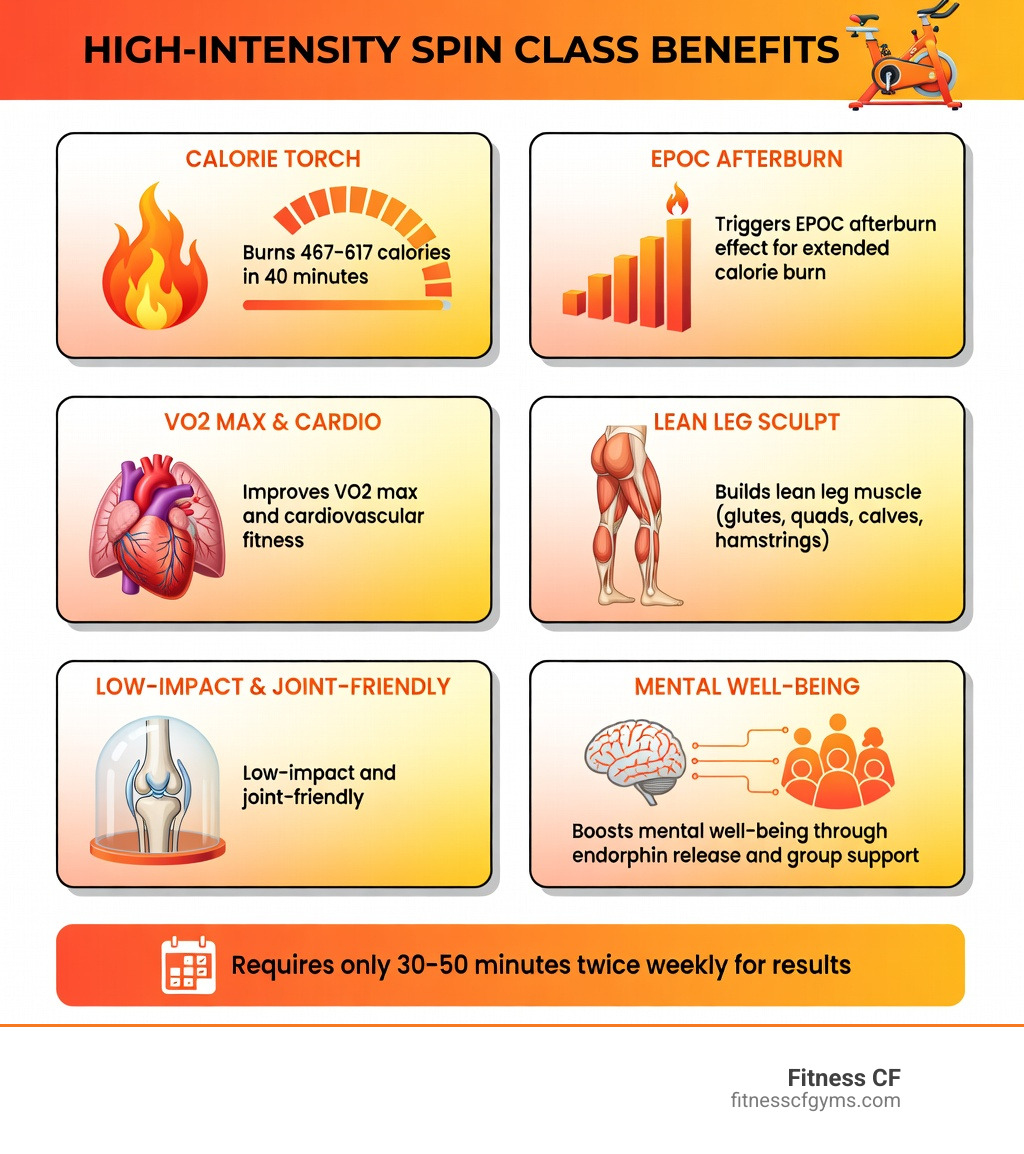 HIGH-INTENSITY SPIN CLASS BENEFITS

CALORIE TORCH

Burns 467-617 calories in 40 minutes

EPOC AFTERBURN

Triggers EPOC afterburn effect for extended calorie burn

VO2 MAX & CARDIO

Improves VO2 max and cardiovascular fitness

LEAN LEG SCULPT

Builds lean leg muscle (glutes, quads, calves, hamstrings)

LOW-IMPACT & JOINT-FRIENDLY

Low-impact and joint-friendly

MENTAL WELL-BEING

Boosts mental well-being through endorphin release and group support

Requires only 30-50 minutes twice weekly for results

Fitness CF
fitnesscfgyms.com