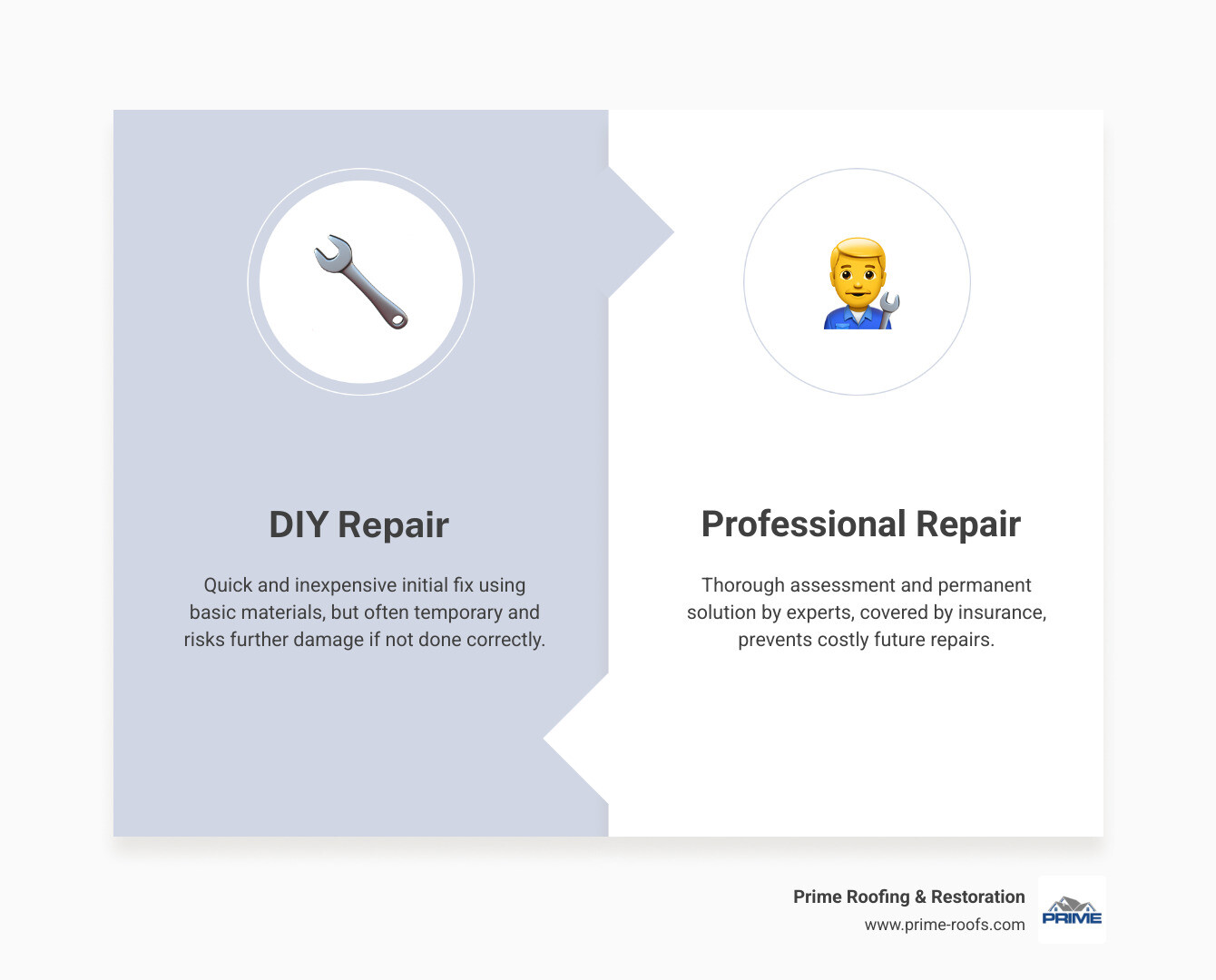 DIY Repair

Quick and inexpensive initial fix using basic materials, but often temporary and risks further damage if not done correctly.

Professional Repair

Thorough assessment and permanent solution by experts, covered by insurance, prevents costly future repairs.

Prime Roofing & Restoration
www.prime-roofs.com

PRIME