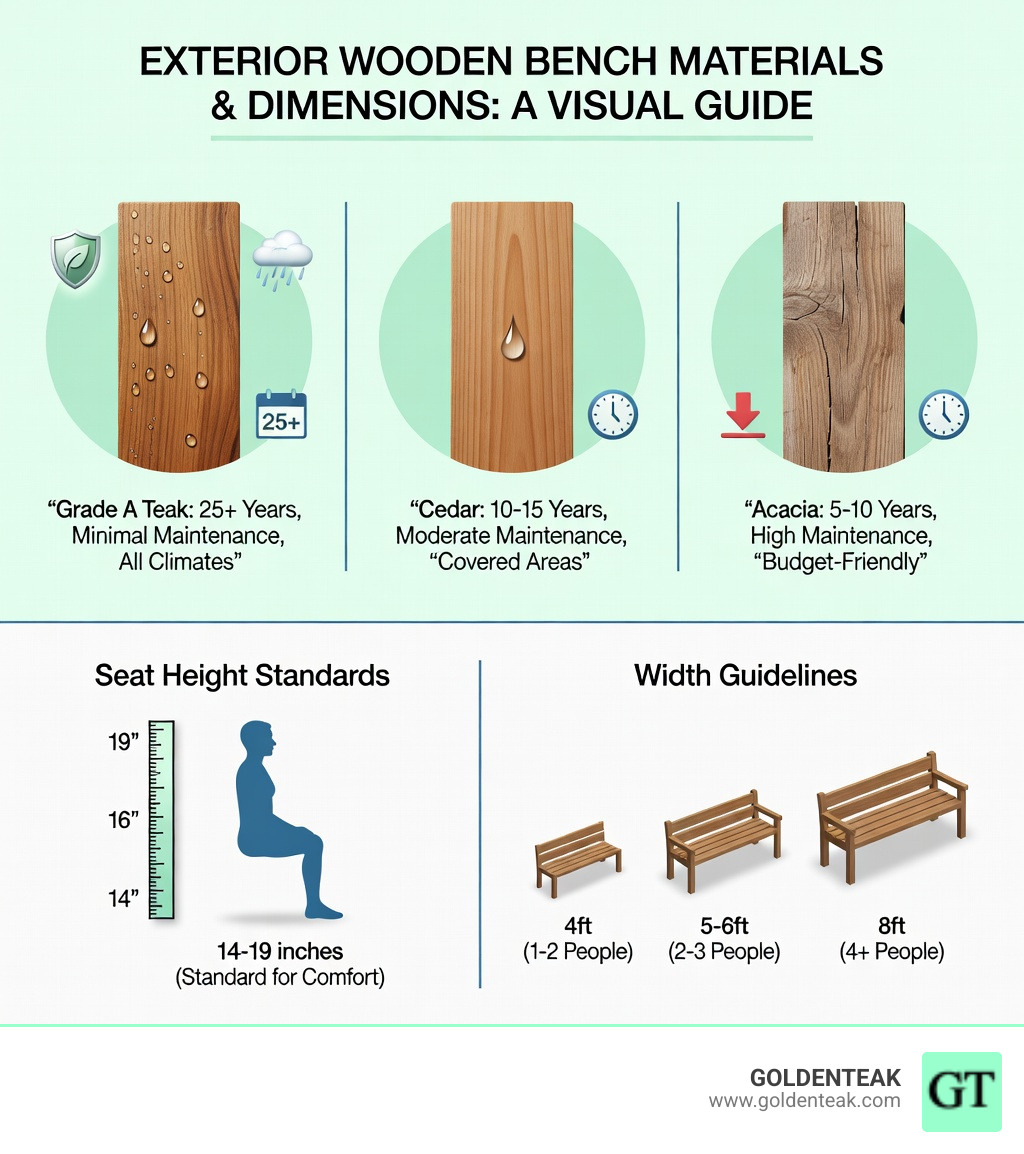 EXTERIOR WOODEN BENCH MATERIALS & DIMENSIONS: A VISUAL GUIDE

25+

“Grade A Teak: 25+ Years, Minimal Maintenance, All Climates”

“Cedar: 10-15 Years, Moderate Maintenance, “Covered Areas”

“Acacia: 5-10 Years, High Maintenance, “Budget-Friendly”

Seat Height Standards

19”
16”
14”

14-19 inches
(Standard for Comfort)

Width Guidelines

4ft
(1-2 People)

5-6ft
(2-3 People)

8ft
(4+ People)

GOLDENTEAK
www.goldenteak.com

GT