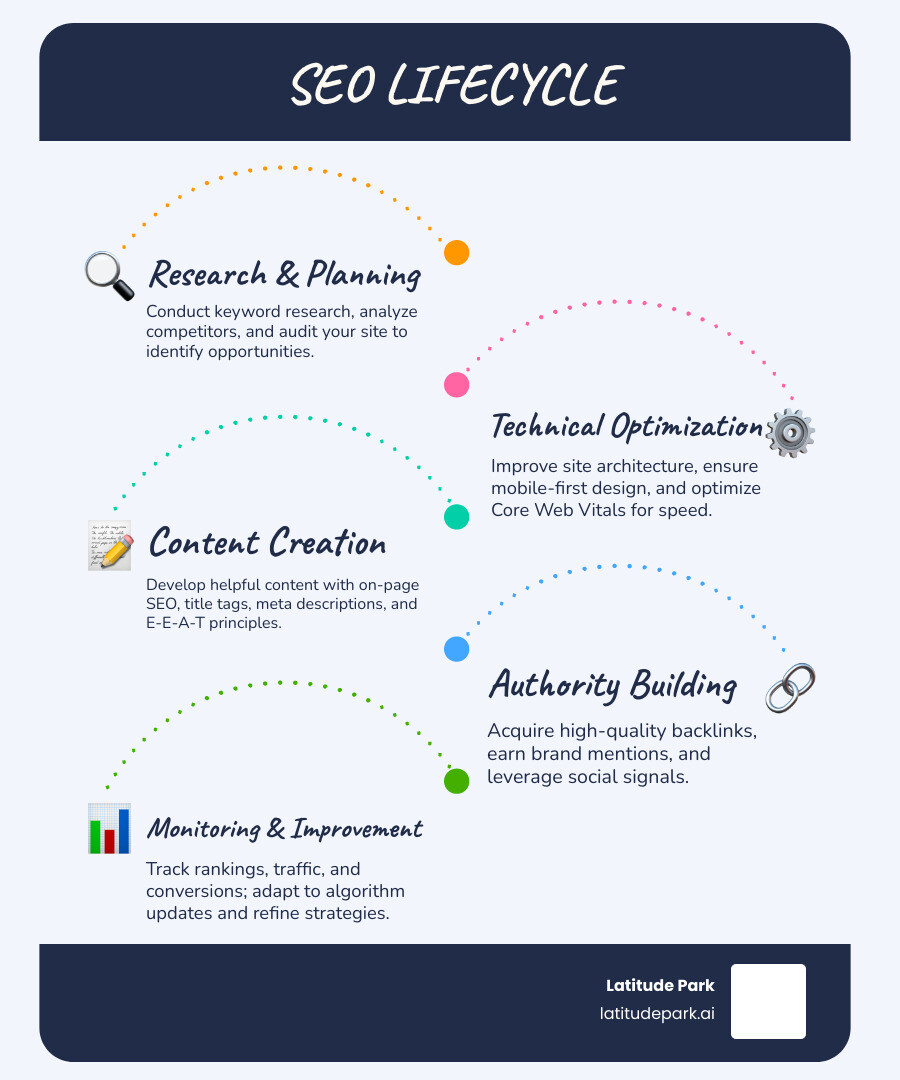 SEO LIFECYCLE

Research & Planning

Conduct keyword research, analyze competitors, and audit your site to identify opportunities.

Technical Optimization

Improve site architecture, ensure mobile-first design, and optimize Core Web Vitals for speed.

Content Creation

Develop helpful content with on-page SEO, title tags, meta descriptions, and E-E-A-T principles.

Authority Building

Acquire high-quality backlinks, earn brand mentions, and leverage social signals.

Monitoring & Improvement

Track rankings, traffic, and conversions; adapt to algorithm updates and refine strategies.

Latitude Park
latitudepark.ai