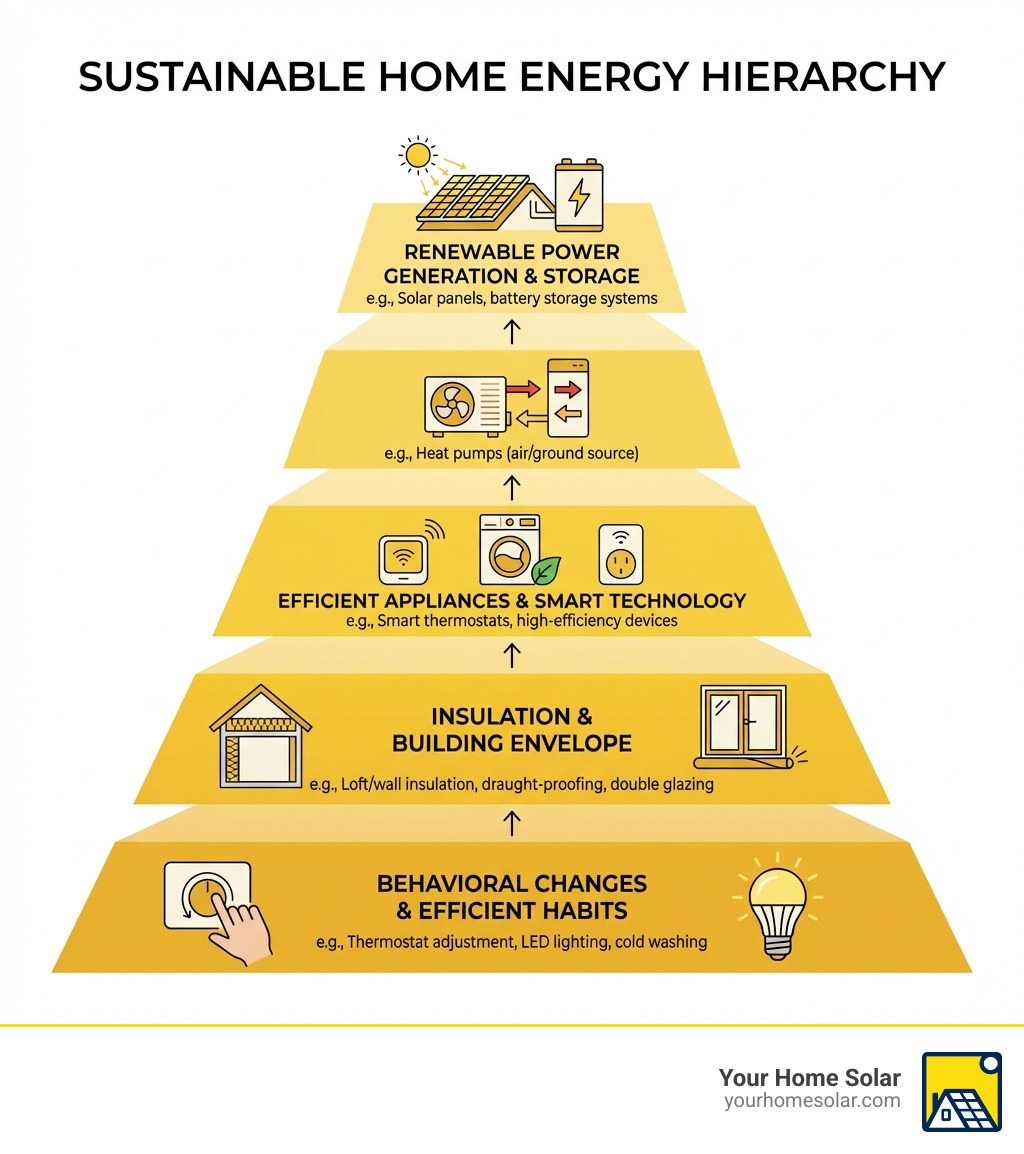 SUSTAINABLE HOME ENERGY HIERARCHY

RENEWABLE POWER GENERATION & STORAGE
e.g., Solar panels, battery storage systems

e.g., Heat pumps (air/ground source)

EFFICIENT APPLIANCES & SMART TECHNOLOGY
e.g., Smart thermostats, high-efficiency devices

INSULATION & BUILDING ENVELOPE
e.g., Loft/wall insulation, draught-proofing, double glazing

BEHAVIORAL CHANGES & EFFICIENT HABITS
e.g., Thermostat adjustment, LED lighting, cold washing

Your Home Solar
yourhomesolar.com