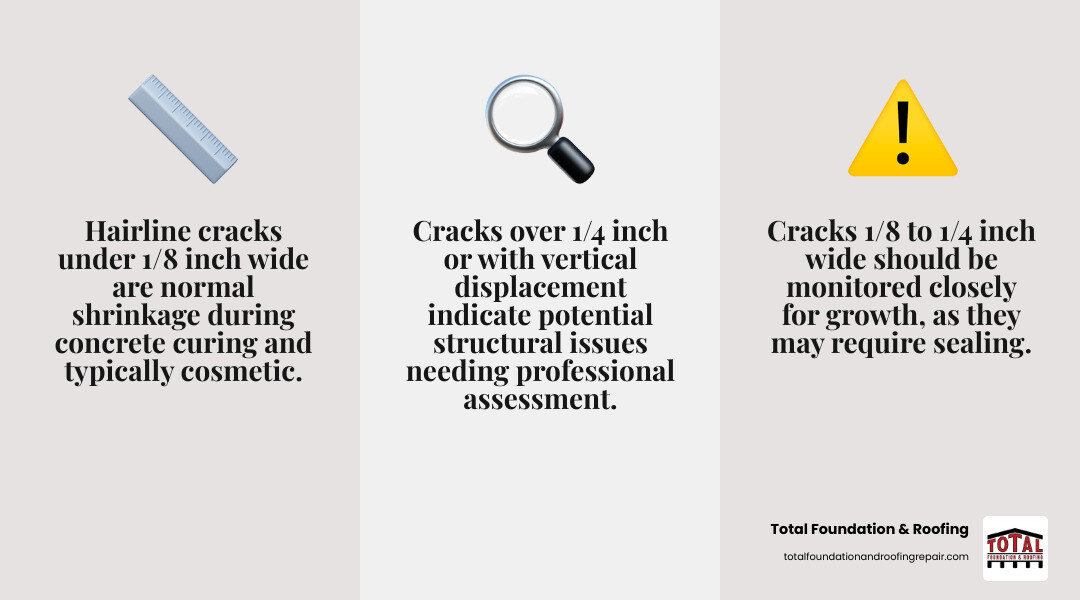 Hairline cracks under 1/8 inch wide are normal shrinkage during concrete curing and typically cosmetic.

Cracks over 1/4 inch or with vertical displacement indicate potential structural issues needing professional assessment.

Cracks 1/8 to 1/4 inch wide should be monitored closely for growth, as they may require sealing.

Total Foundation & Roofing
totalfoundationandroofingrepair.com

TOTAL
FOUNDATION & ROOFING