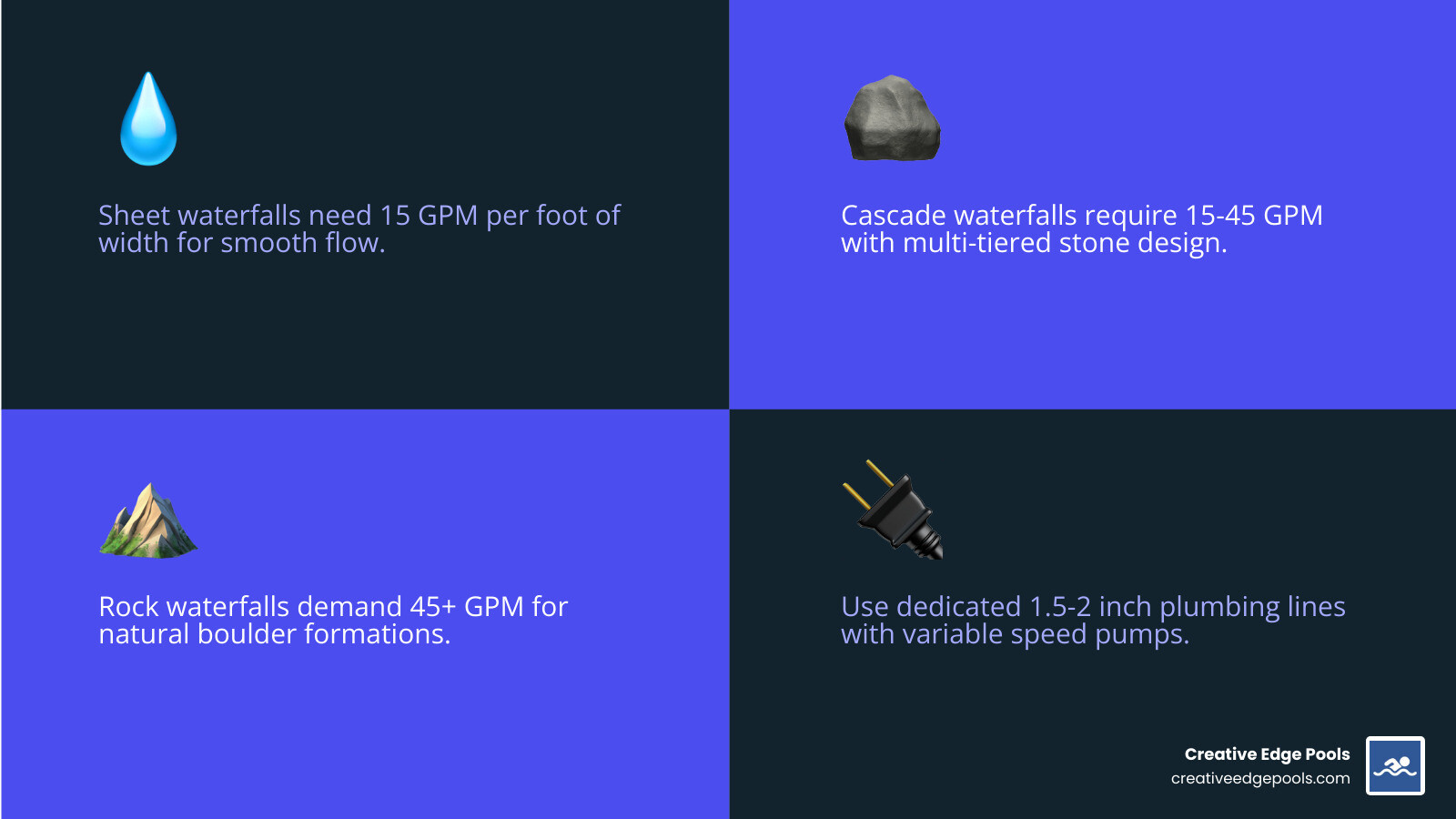 Sheet waterfalls need 15 GPM per foot of width for smooth flow.

Cascade waterfalls require 15-45 GPM with multi-tiered stone design.

Rock waterfalls demand 45+ GPM for natural boulder formations.

Use dedicated 1.5-2 inch plumbing lines with variable speed pumps.

Creative Edge Pools
creativeedgepools.com