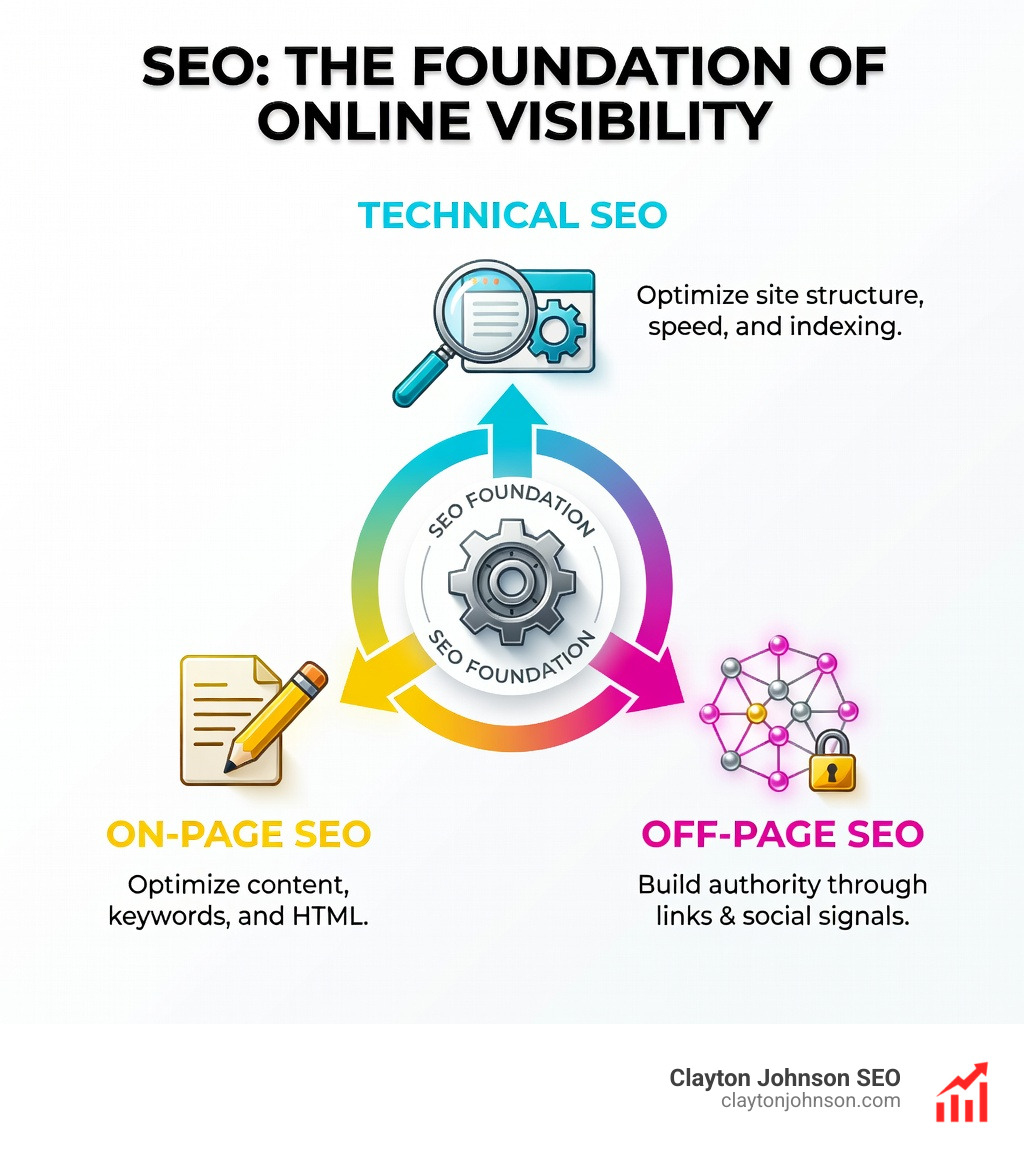 SEO: THE FOUNDATION OF ONLINE VISIBILITY

TECHNICAL SEO

Optimize site structure, speed, and indexing.

SEO FOUNDATION

SEO FOUNDATION

ON-PAGE SEO

Optimize content, keywords, and HTML.

OFF-PAGE SEO

Build authority through links & social signals.

Clayton Johnson SEO
claytonjohnson.com