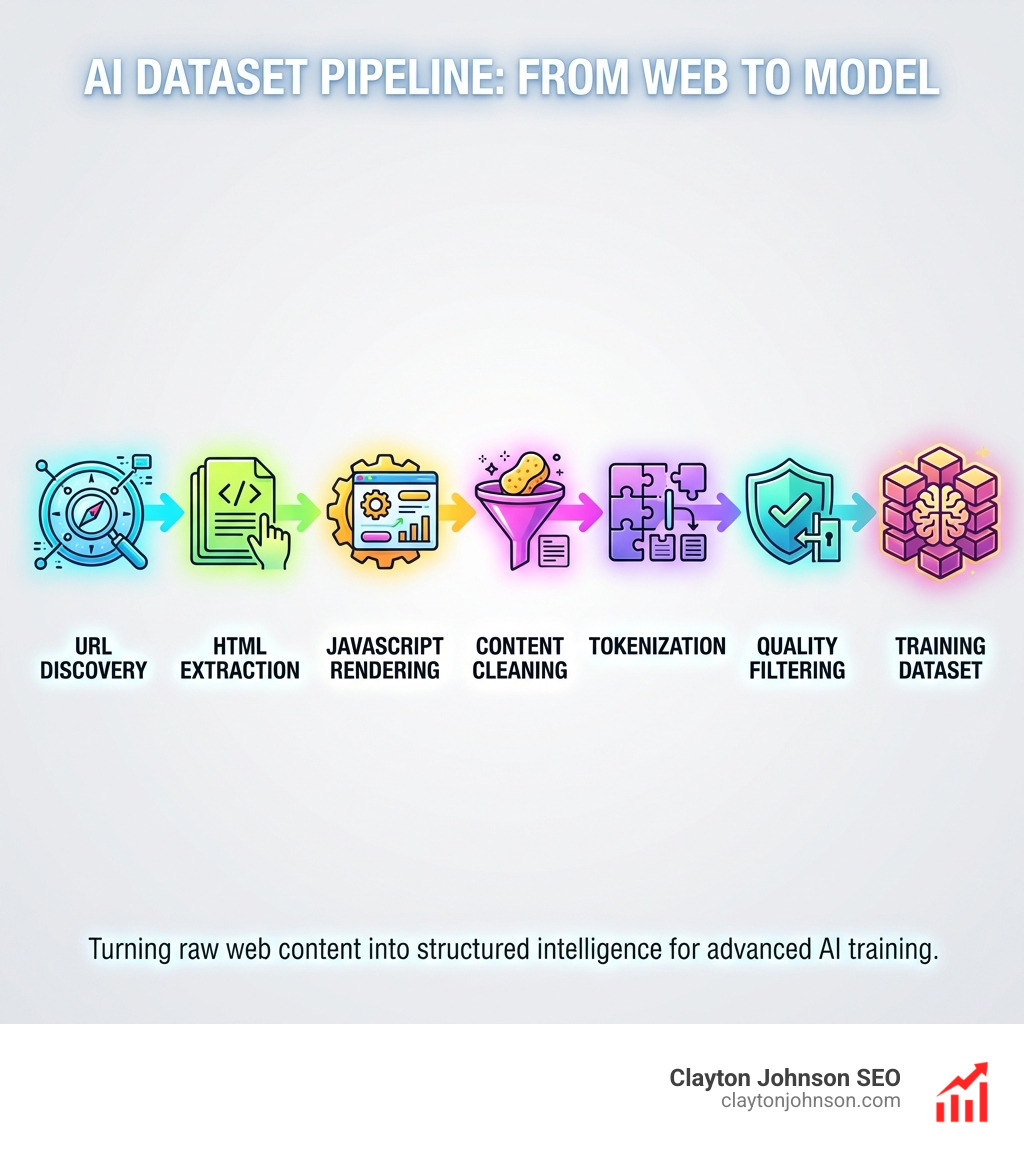 AI DATASET PIPELINE: FROM WEB TO MODEL

</>

URL DISCOVERY

HTML EXTRACTION

JAVASCRIPT RENDERING

CONTENT CLEANING

TOKENIZATION

QUALITY FILTERING

TRAINING DATASET

Turning raw web content into structured intelligence for advanced AI training.

Clayton Johnson SEO
claytonjohnson.com