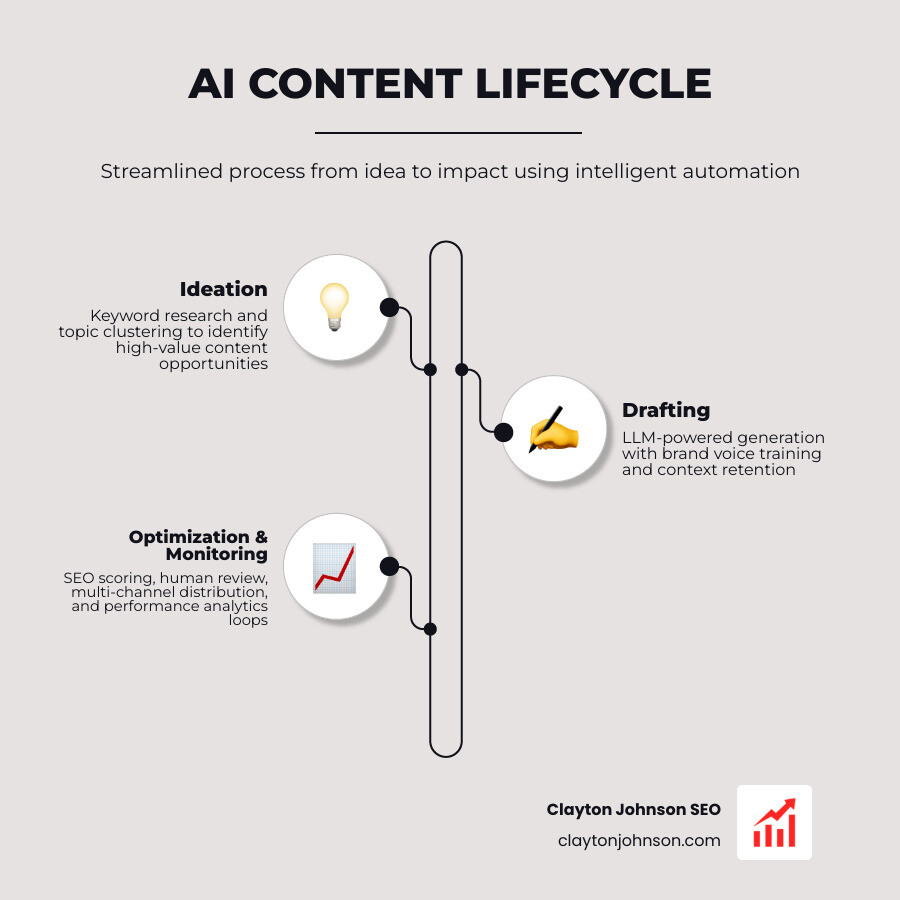 AI CONTENT LIFECYCLE

Streamlined process from idea to impact using intelligent automation

Ideation
Keyword research and topic clustering to identify high-value content opportunities

Drafting
LLM-powered generation with brand voice training and context retention

Optimization & Monitoring
SEO scoring, human review, multi-channel distribution, and performance analytics loops

Clayton Johnson SEO
claytonjohnson.com