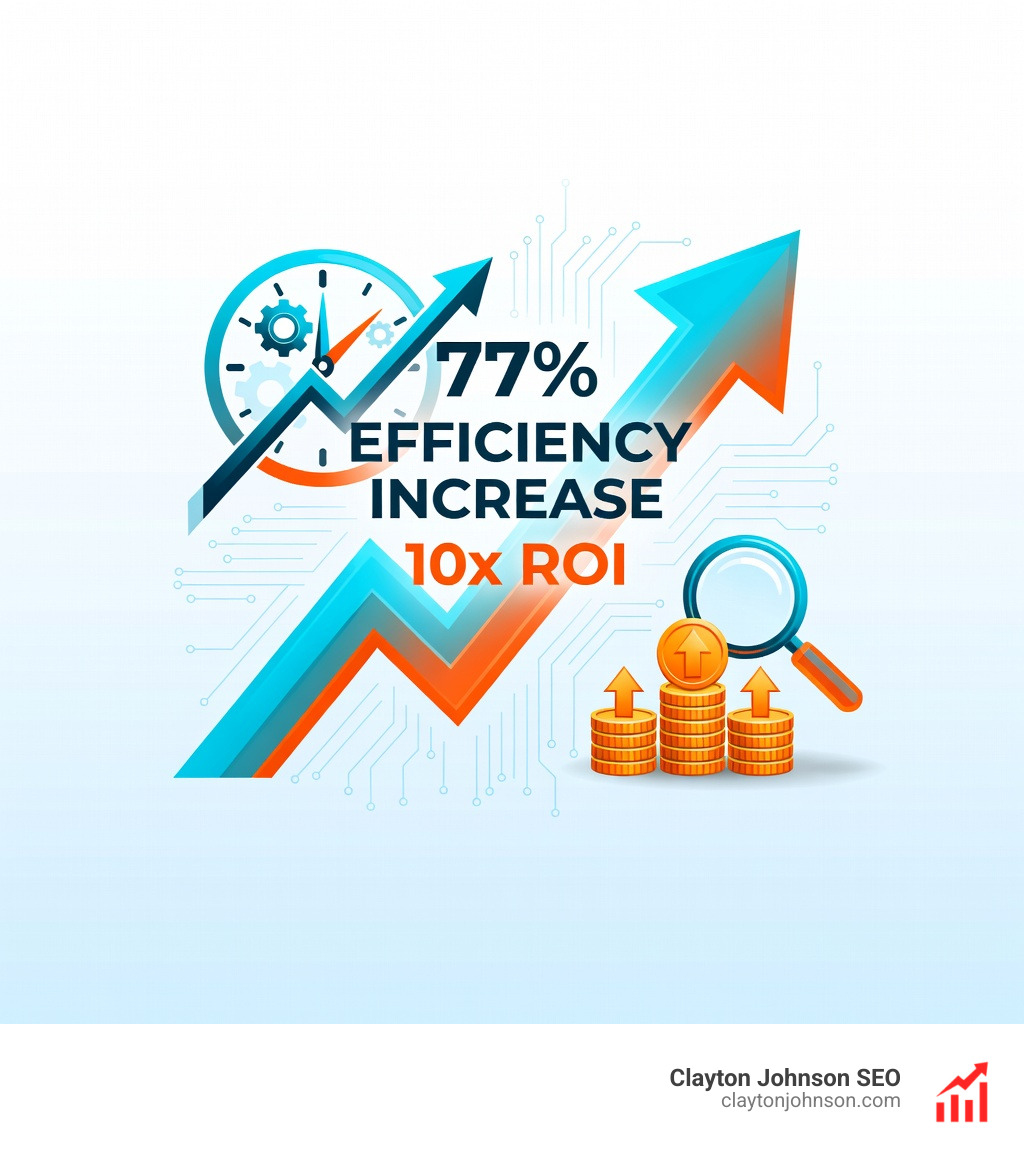 77%
EFFICIENCY
INCREASE
10x ROI

Clayton Johnson SEO
claytonjohnson.com