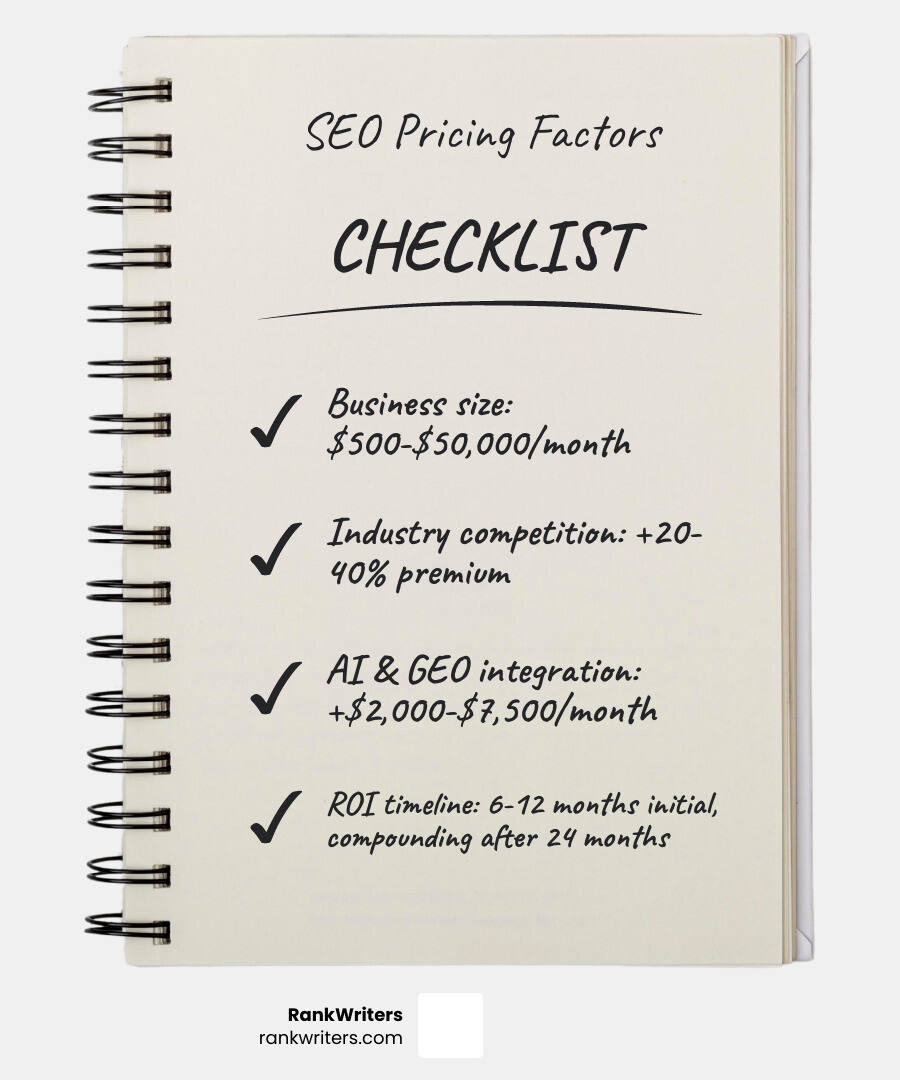 SEO Pricing Factors

CHECKLIST

✓ Business size: \$500-\$50,000/month

✓ Industry competition: +20-40% premium

✓ AI & GEO integration: +\$2,000-\$7,500/month

✓ ROI timeline: 6-12 months initial, compounding after 24 months

RankWriters
rankwriters.com