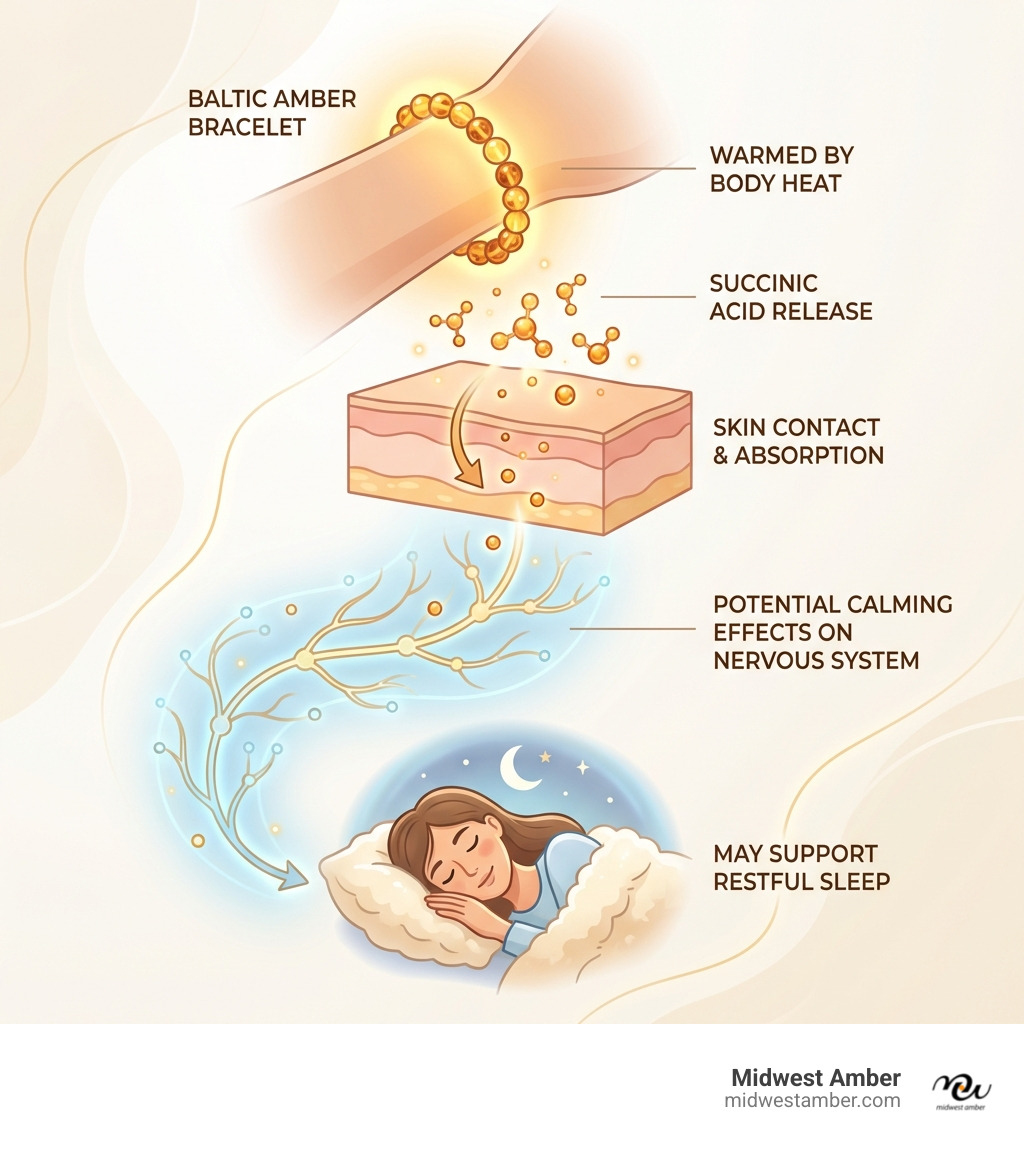 BALTIC AMBER BRACELET

WARMED BY BODY HEAT

SUCCINIC ACID RELEASE

SKIN CONTACT & ABSORPTION

POTENTIAL CALMING EFFECTS ON NERVOUS SYSTEM

MAY SUPPORT RESTFUL SLEEP

Midwest Amber
midwestamber.com

midwest amber