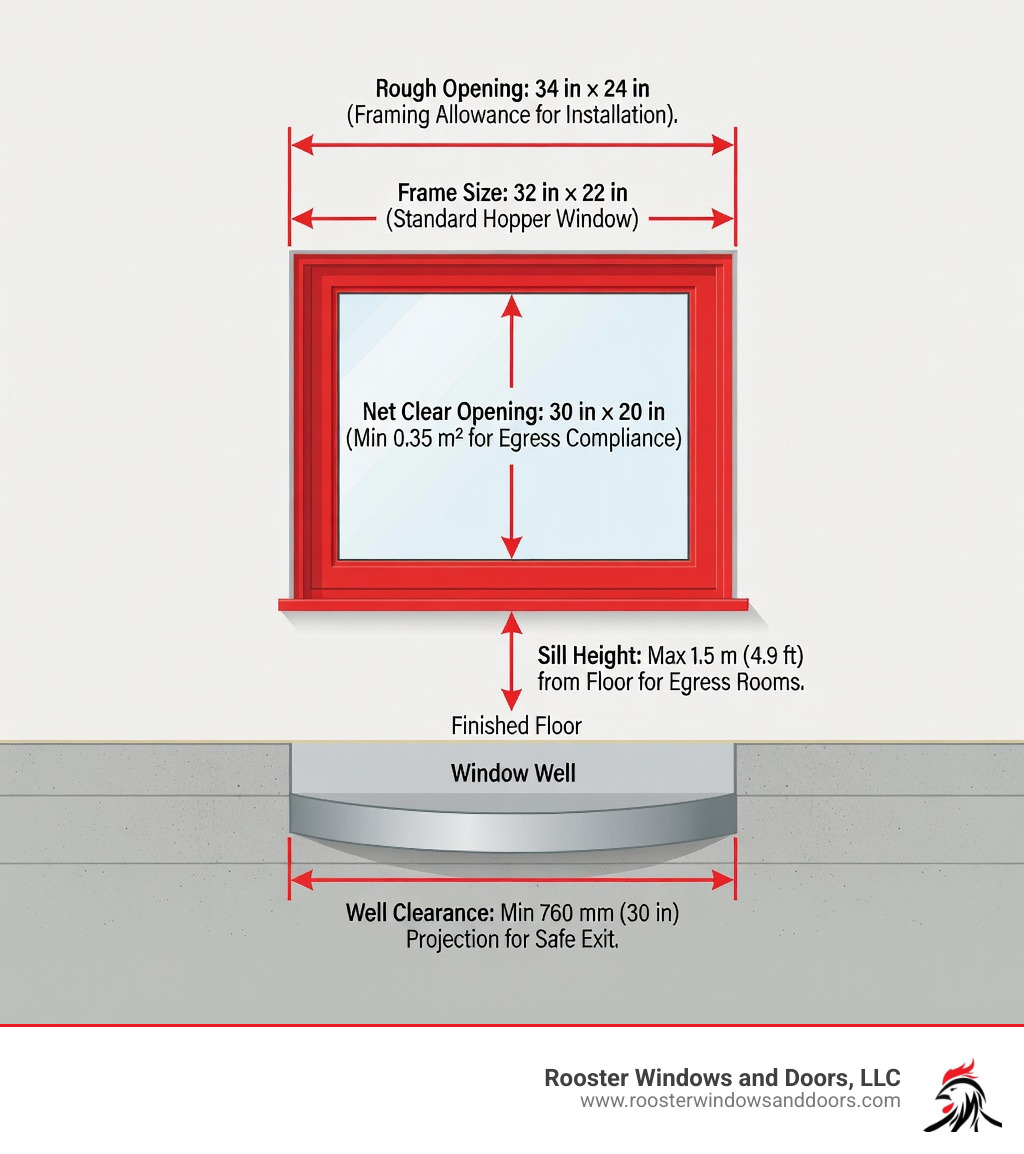 Rough Opening: 34 in × 24 in
(Framing Allowance for Installation).

Frame Size: 32 in × 22 in
(Standard Hopper Window)

Net Clear Opening: 30 in × 20 in
(Min 0.35 m² for Egress Compliance)

Sill Height: Max 1.5 m (4.9 ft) from Floor for Egress Rooms.

Finished Floor

Window Well

Well Clearance: Min 760 mm (30 in) Projection for Safe Exit.

Rooster Windows and Doors, LLC
www.roosterwindowsanddoors.com